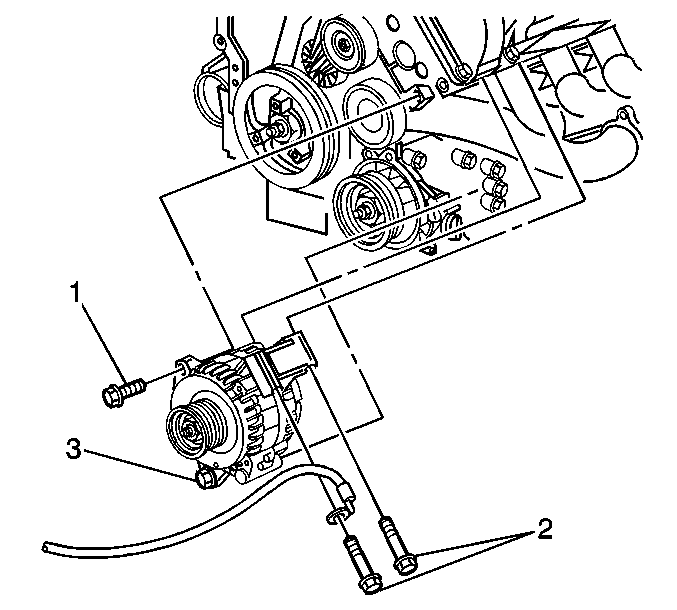 1
3
2