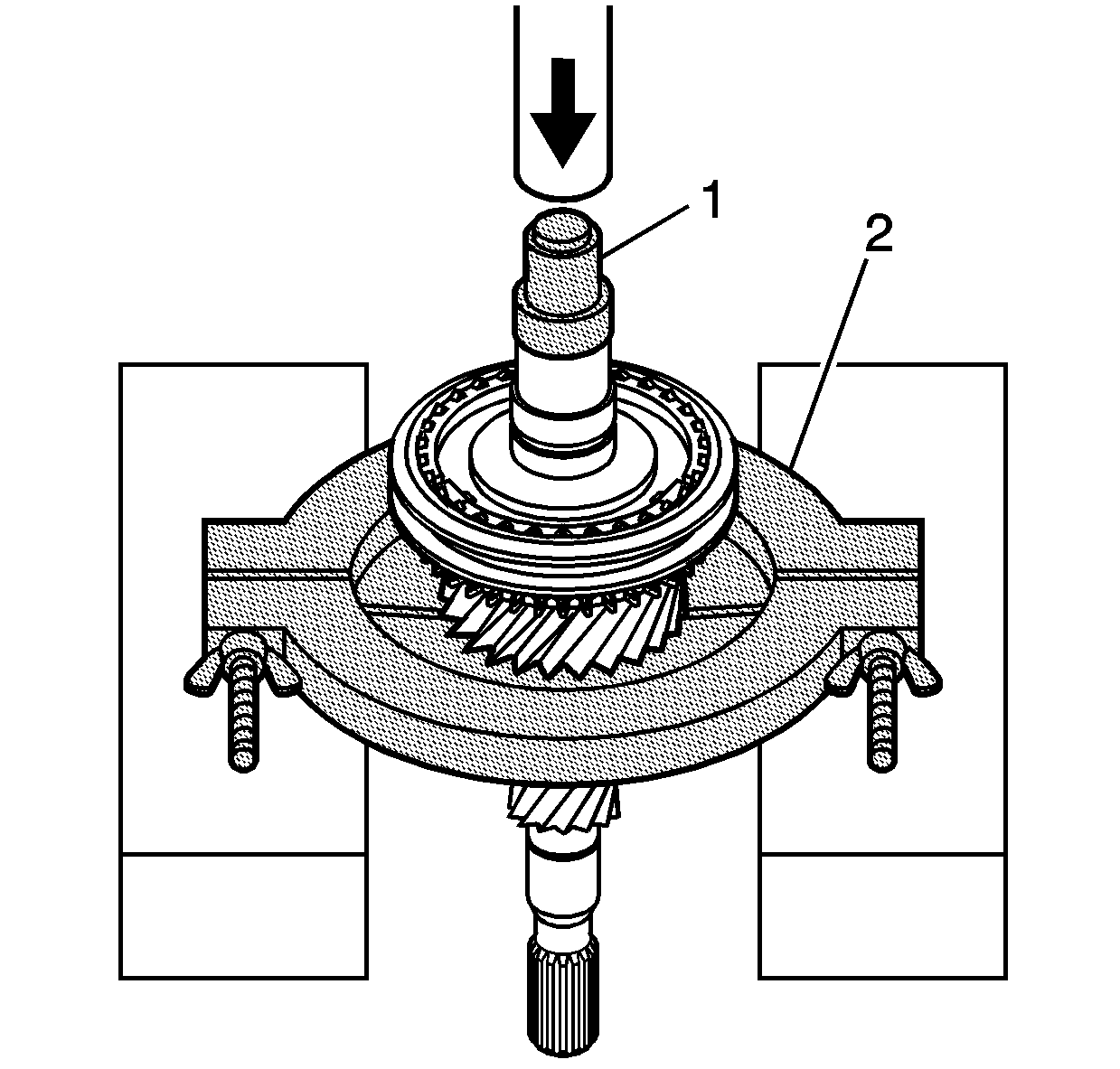 1
2