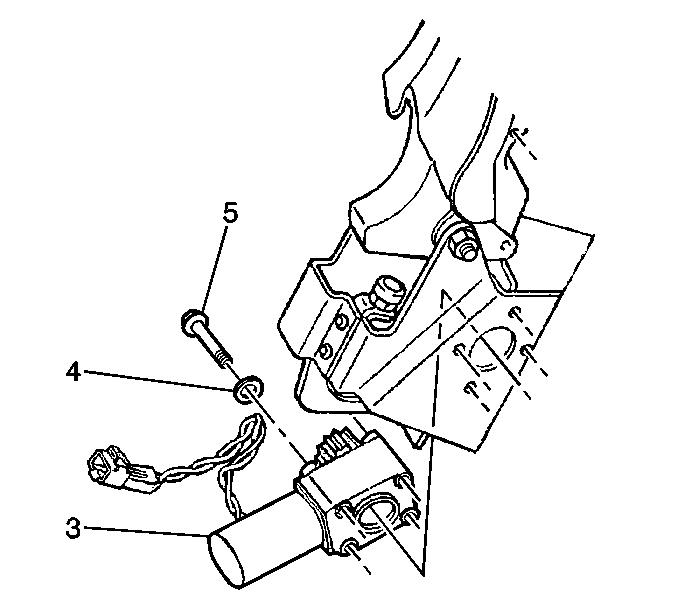 5
4
3