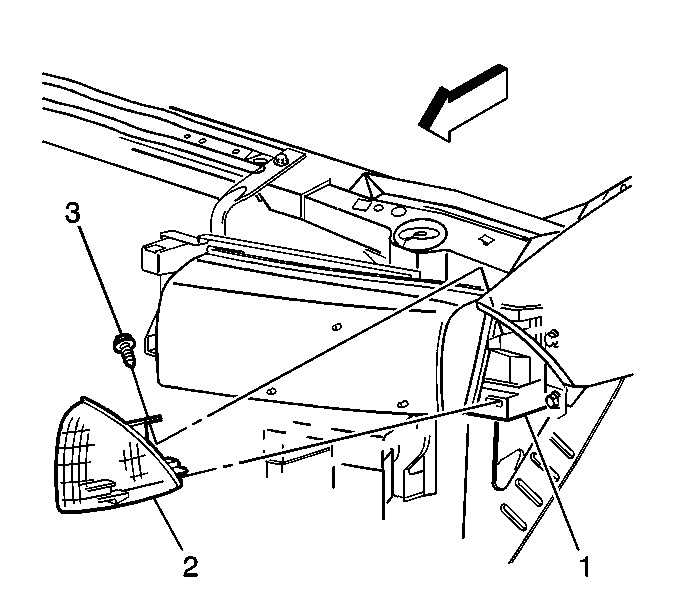 3
2
1