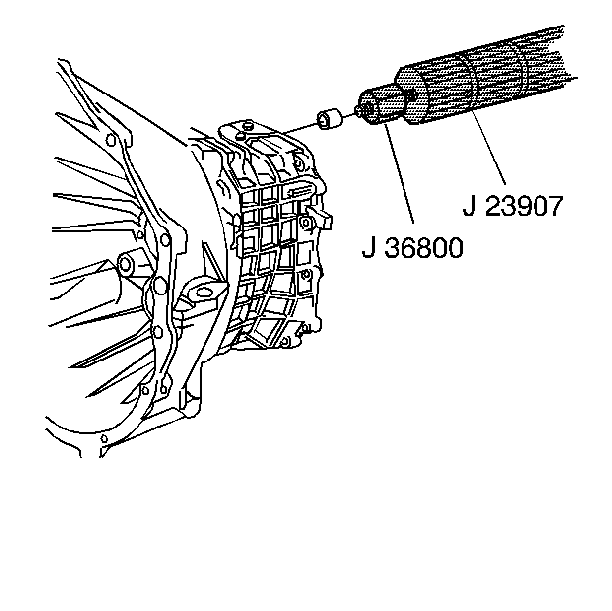 J 23907

J 36800