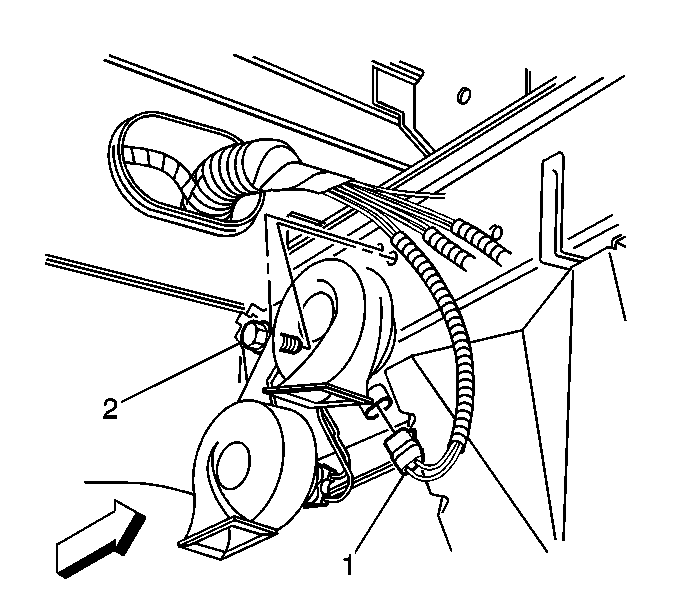 2

1