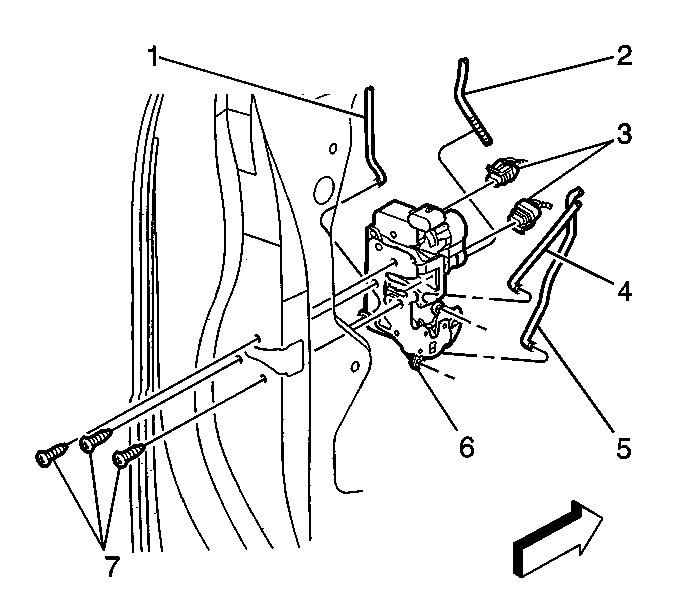 1
2
3
4
5
6
7