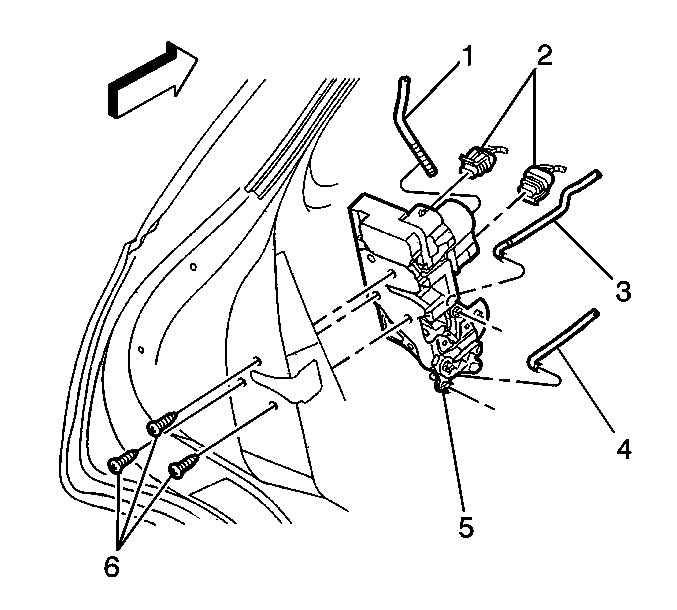 1
2
3
4
5
6