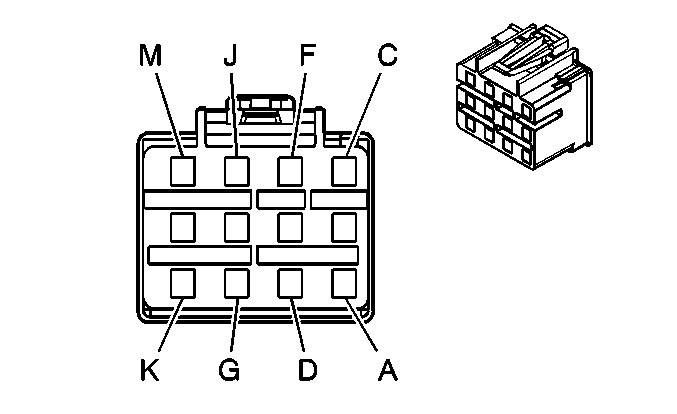 M J F C

K G D A