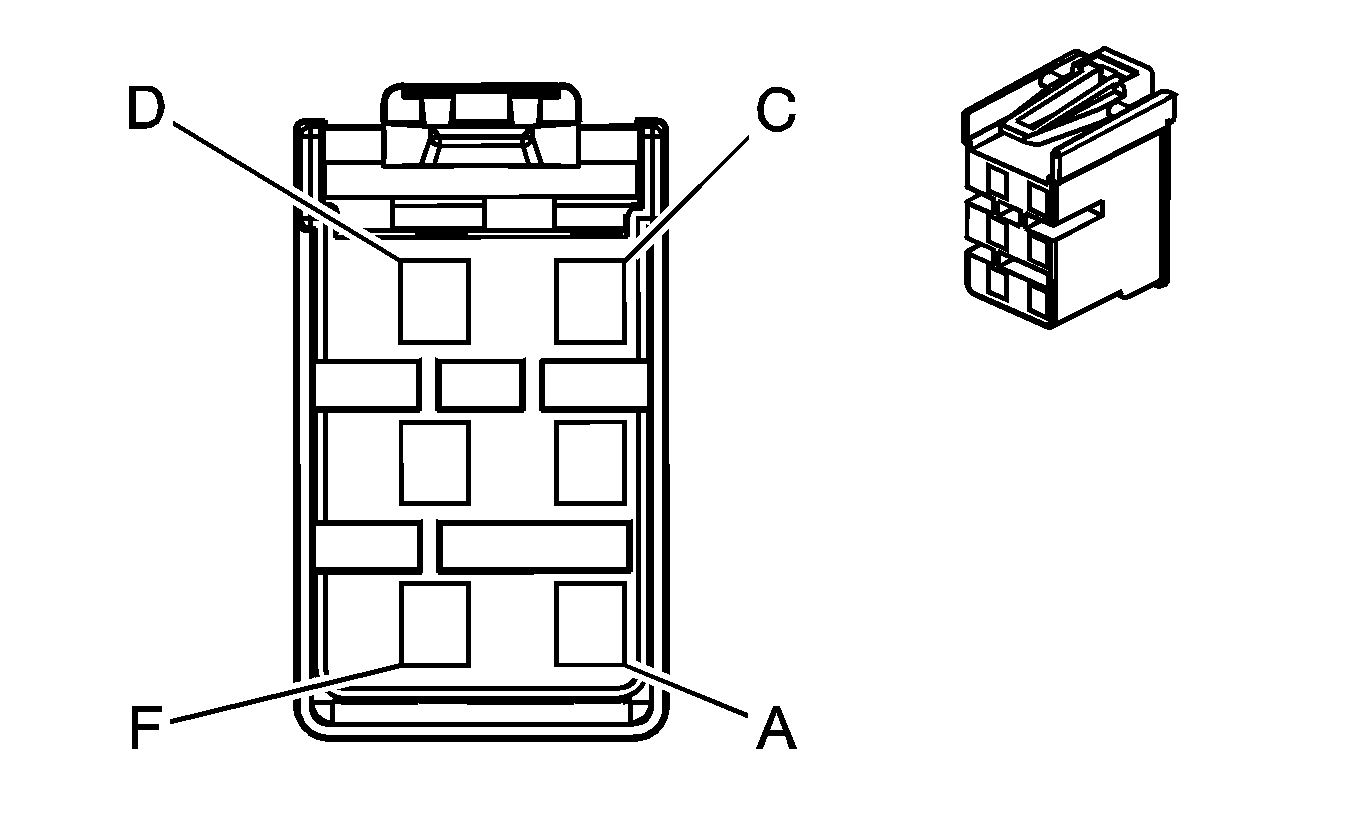 D
C
F
A