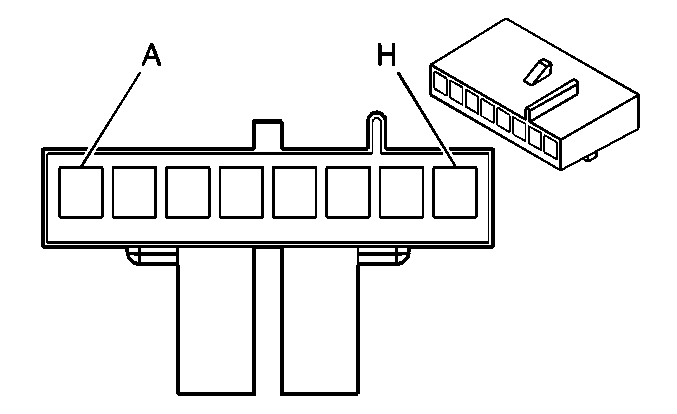 A

H