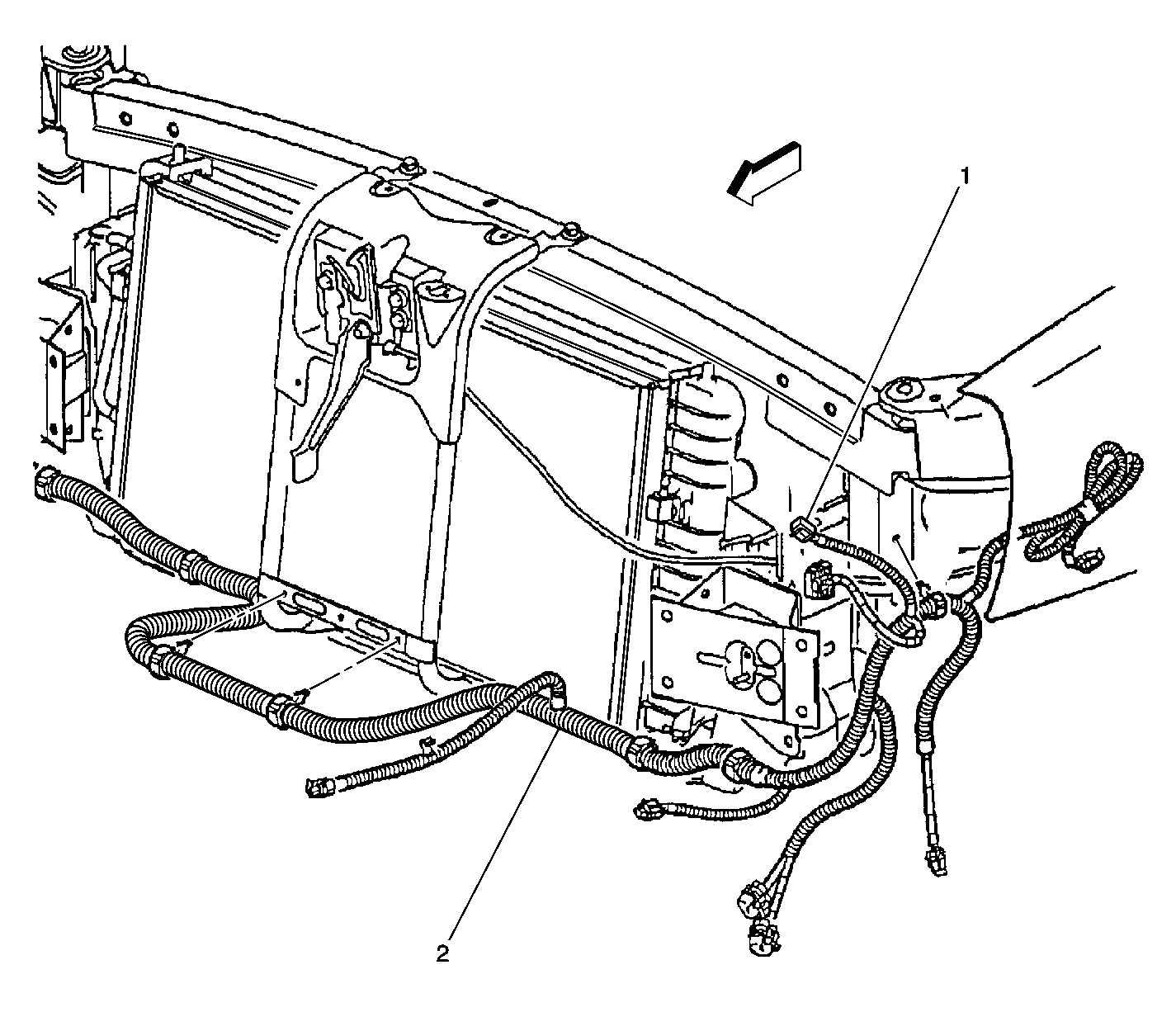 1

2