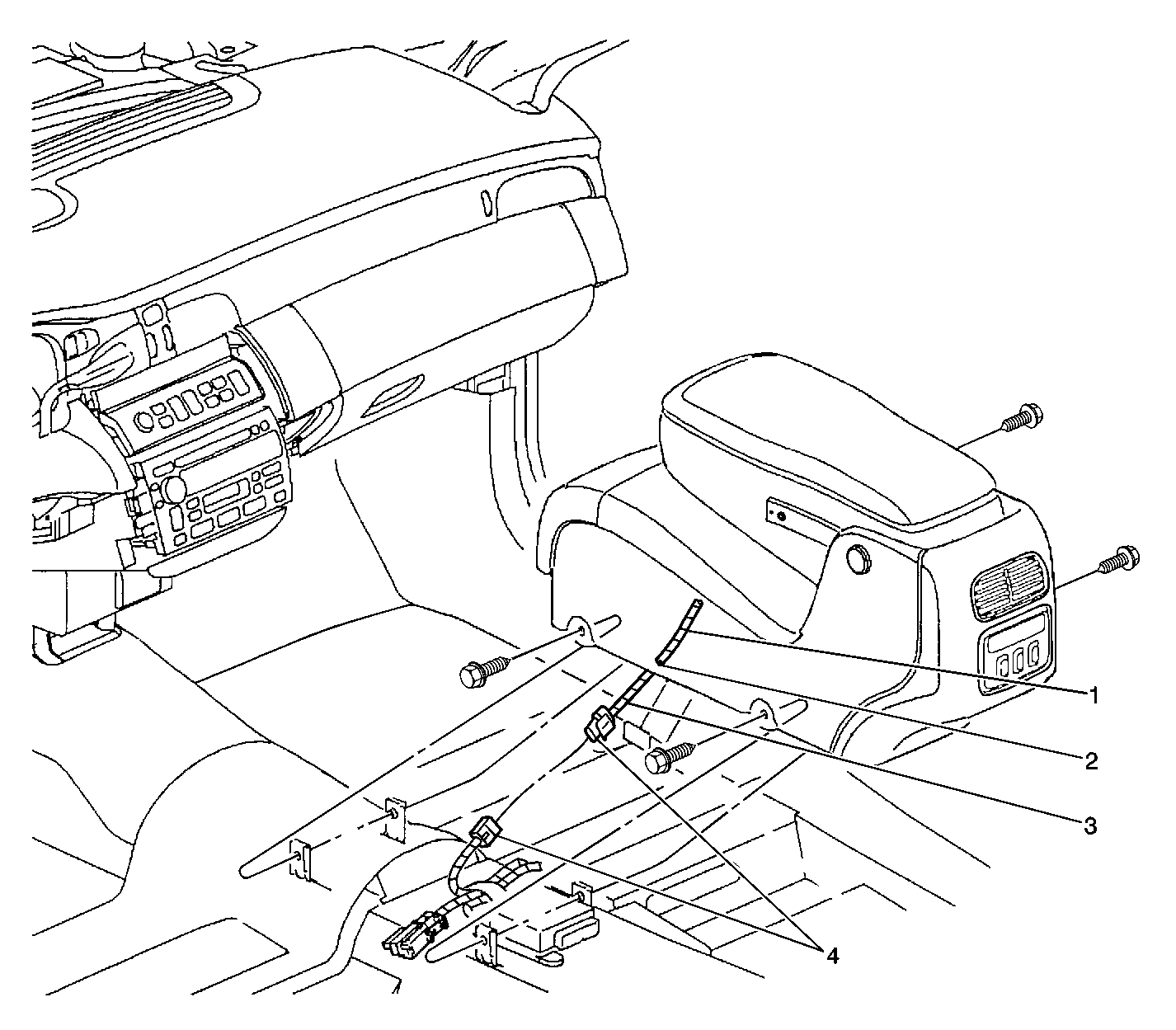 1
2
3
4