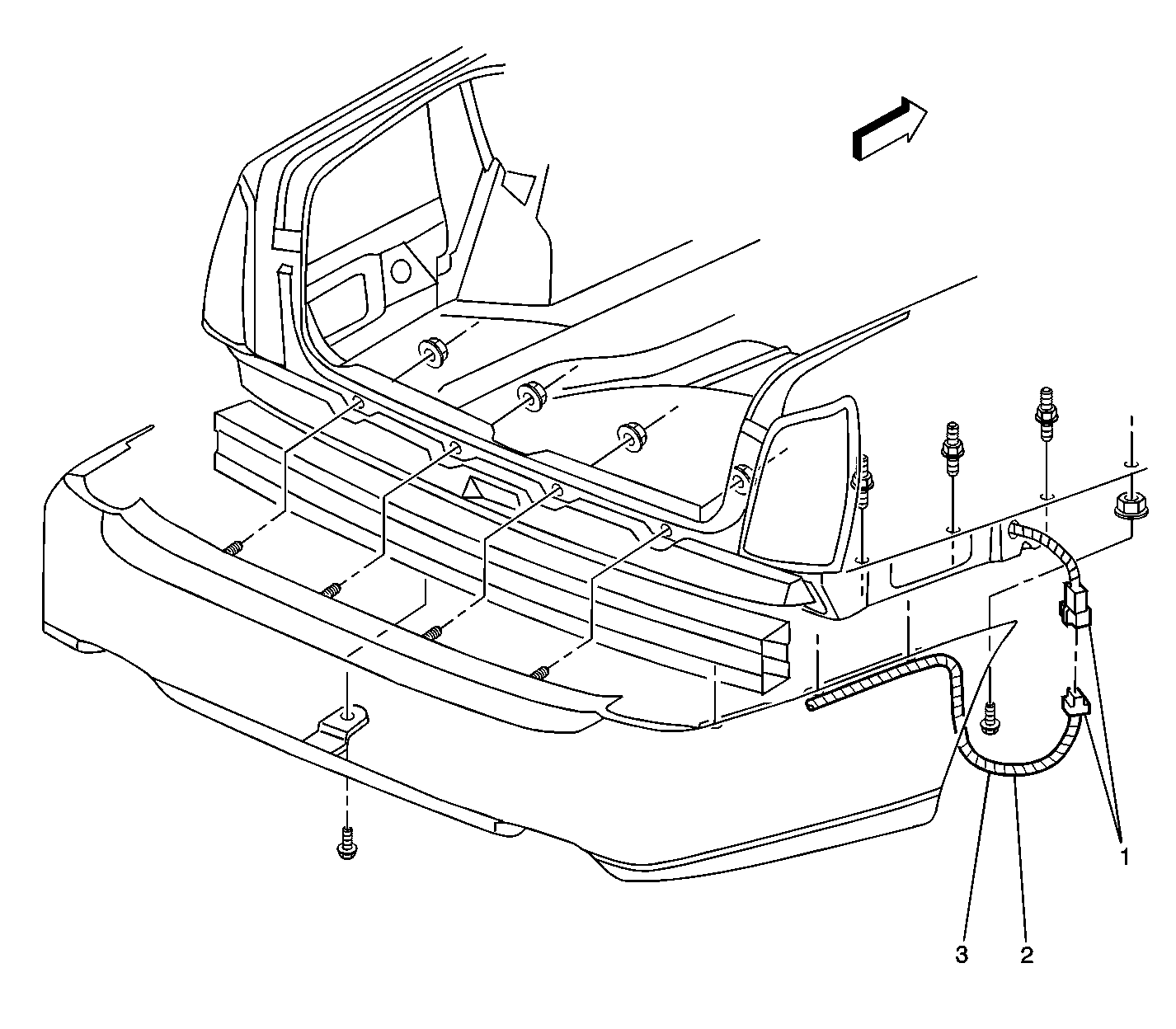 1
3
2