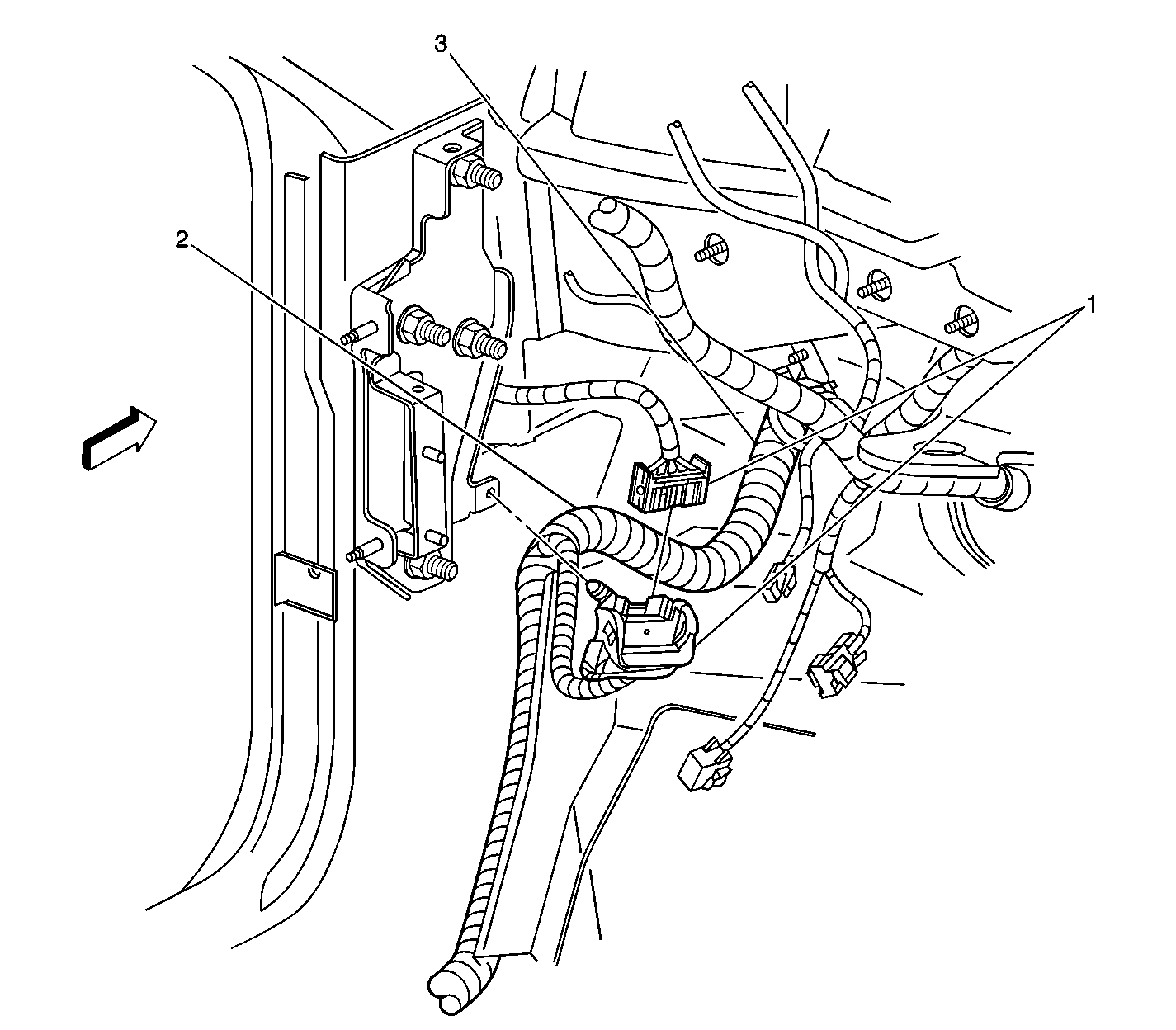 3
2
1