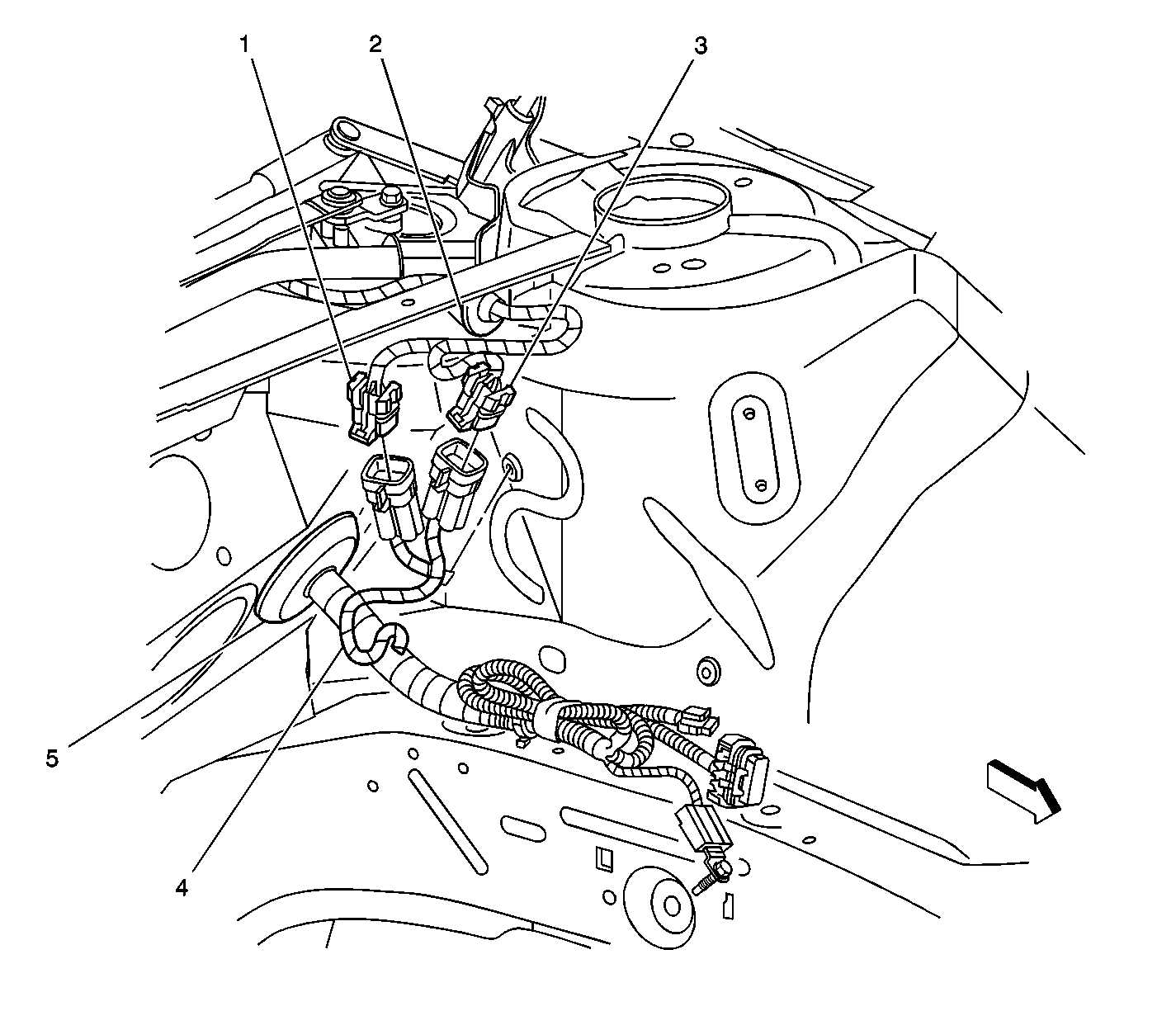 1
2
3
5
4