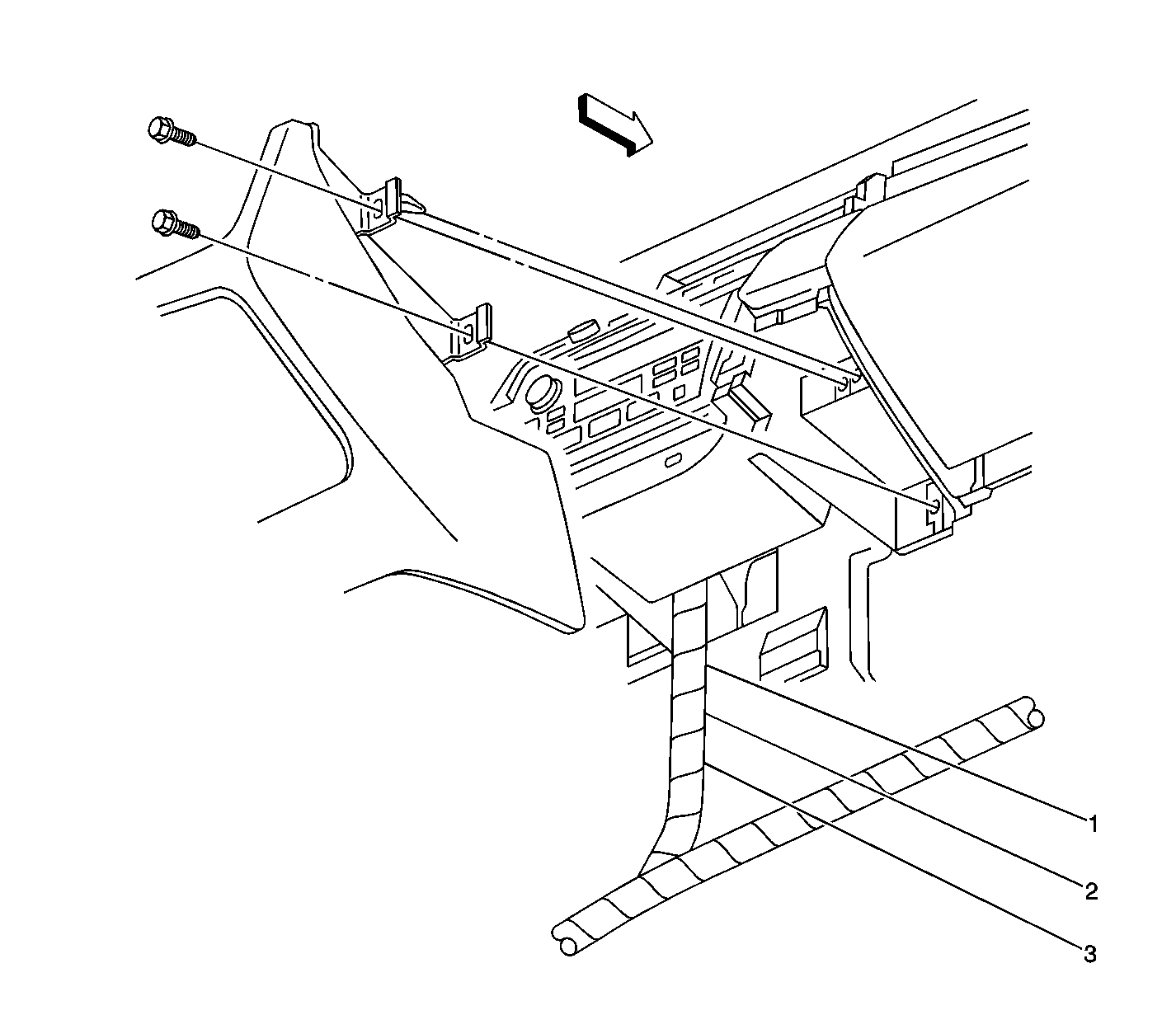 1
2
3