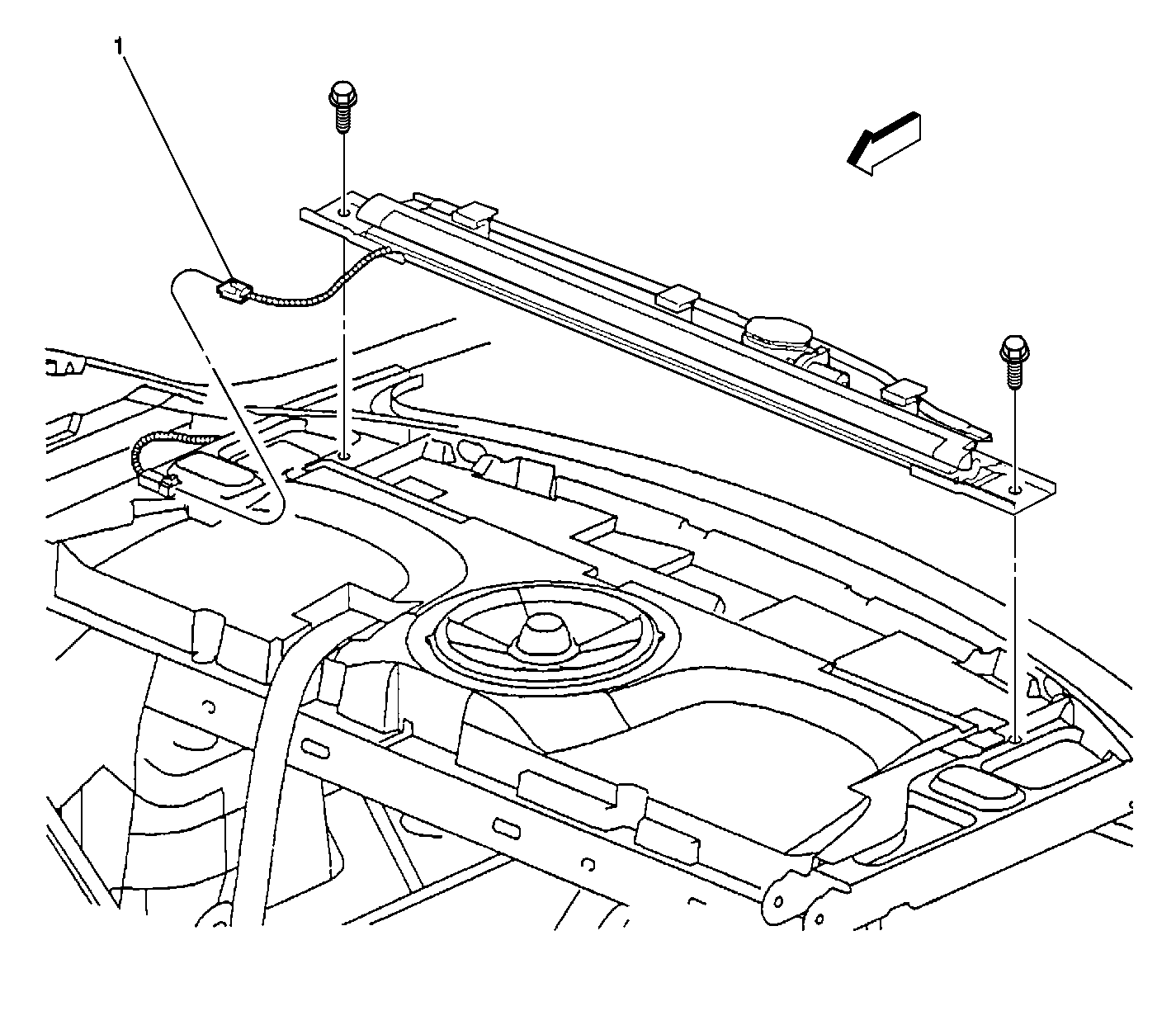 1