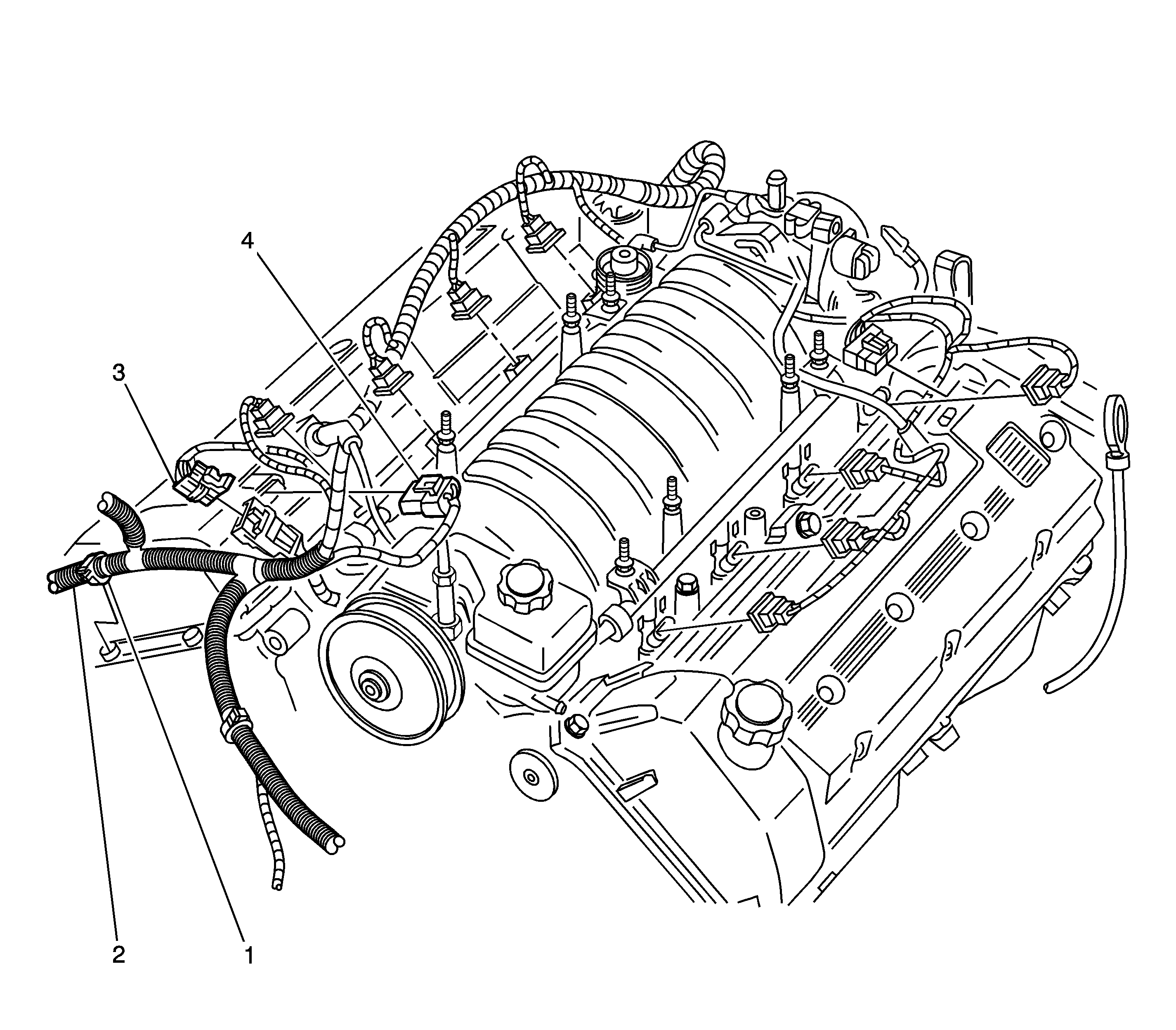 4
3
2
1