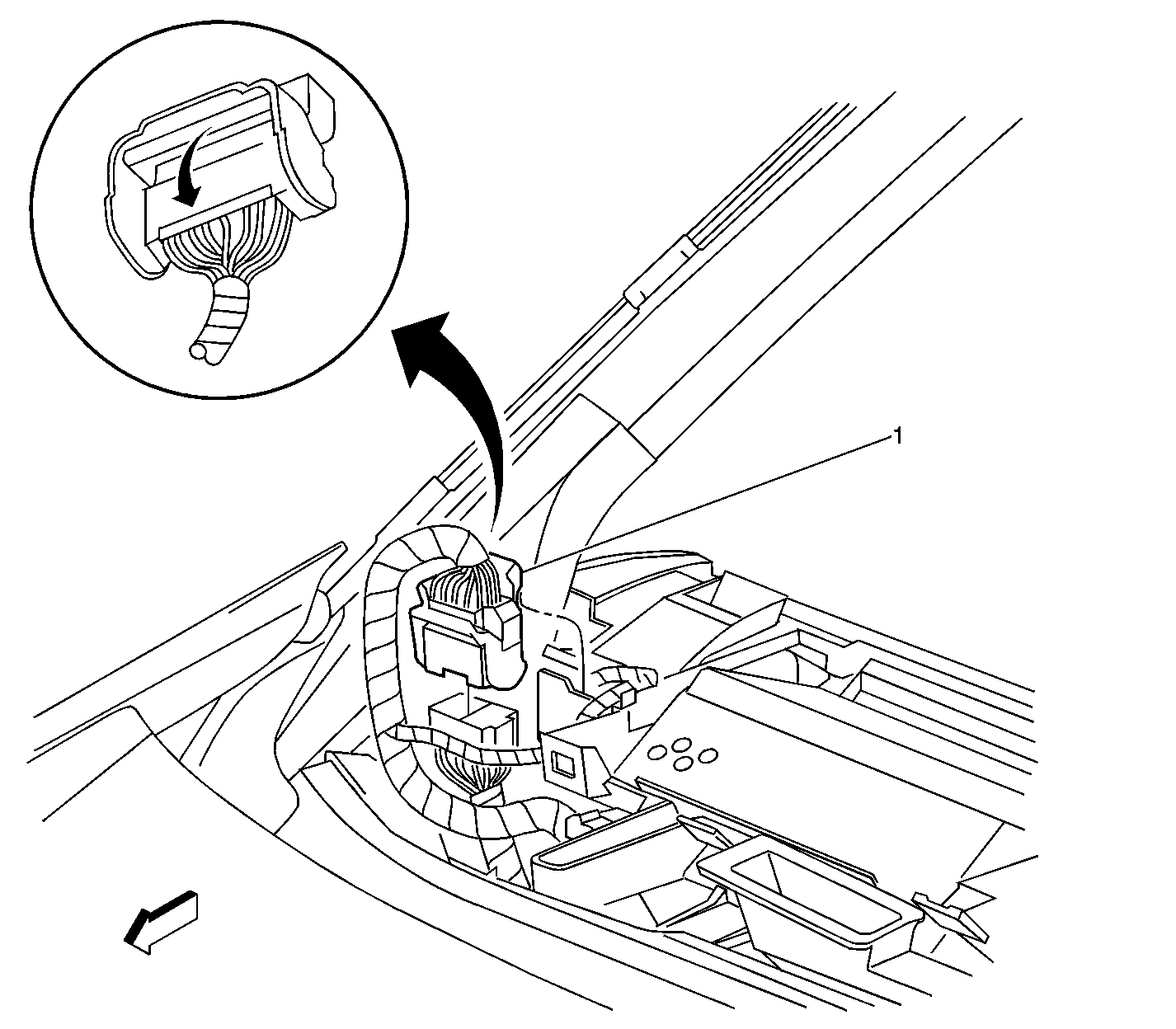 1