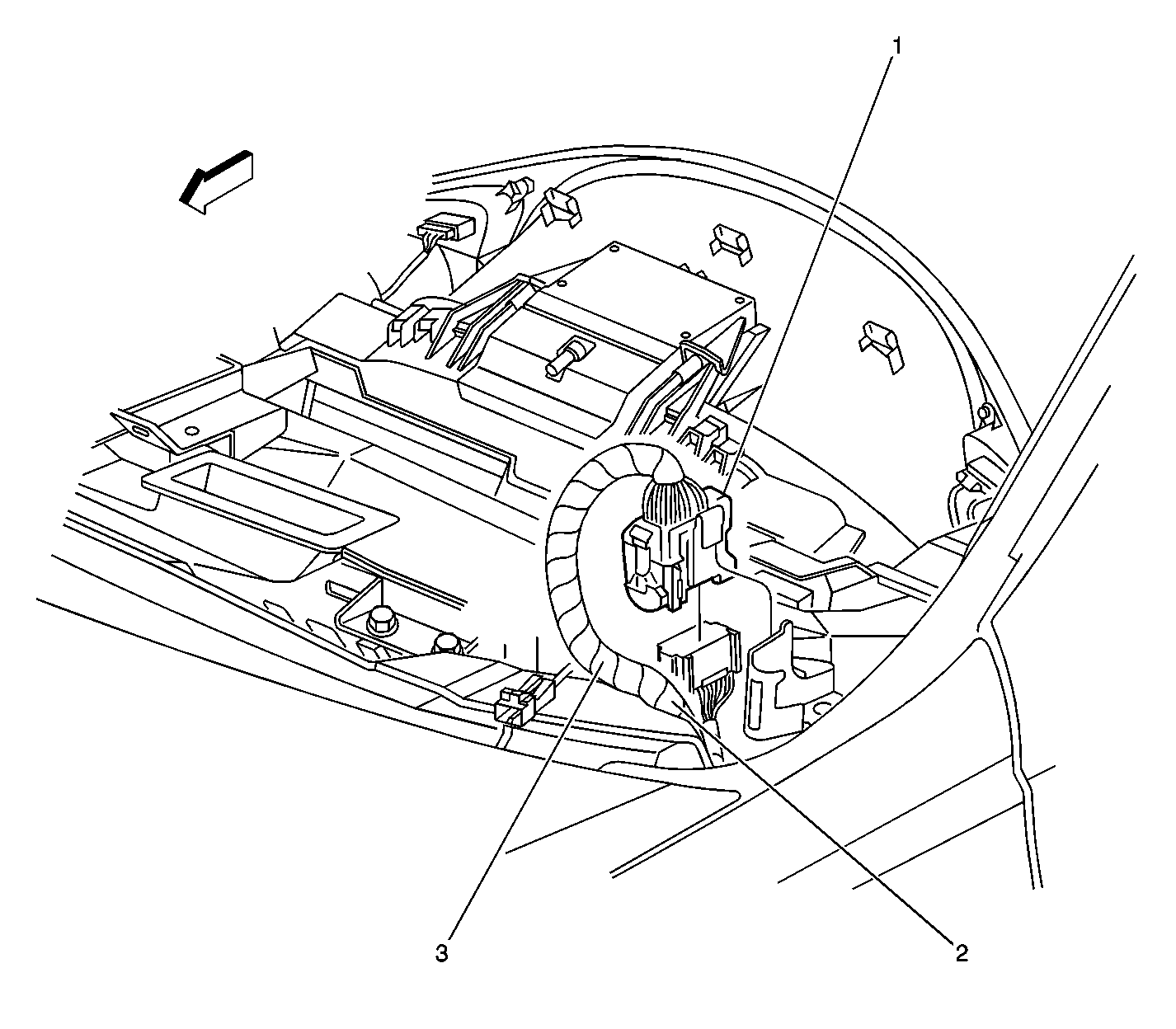 1
3
2