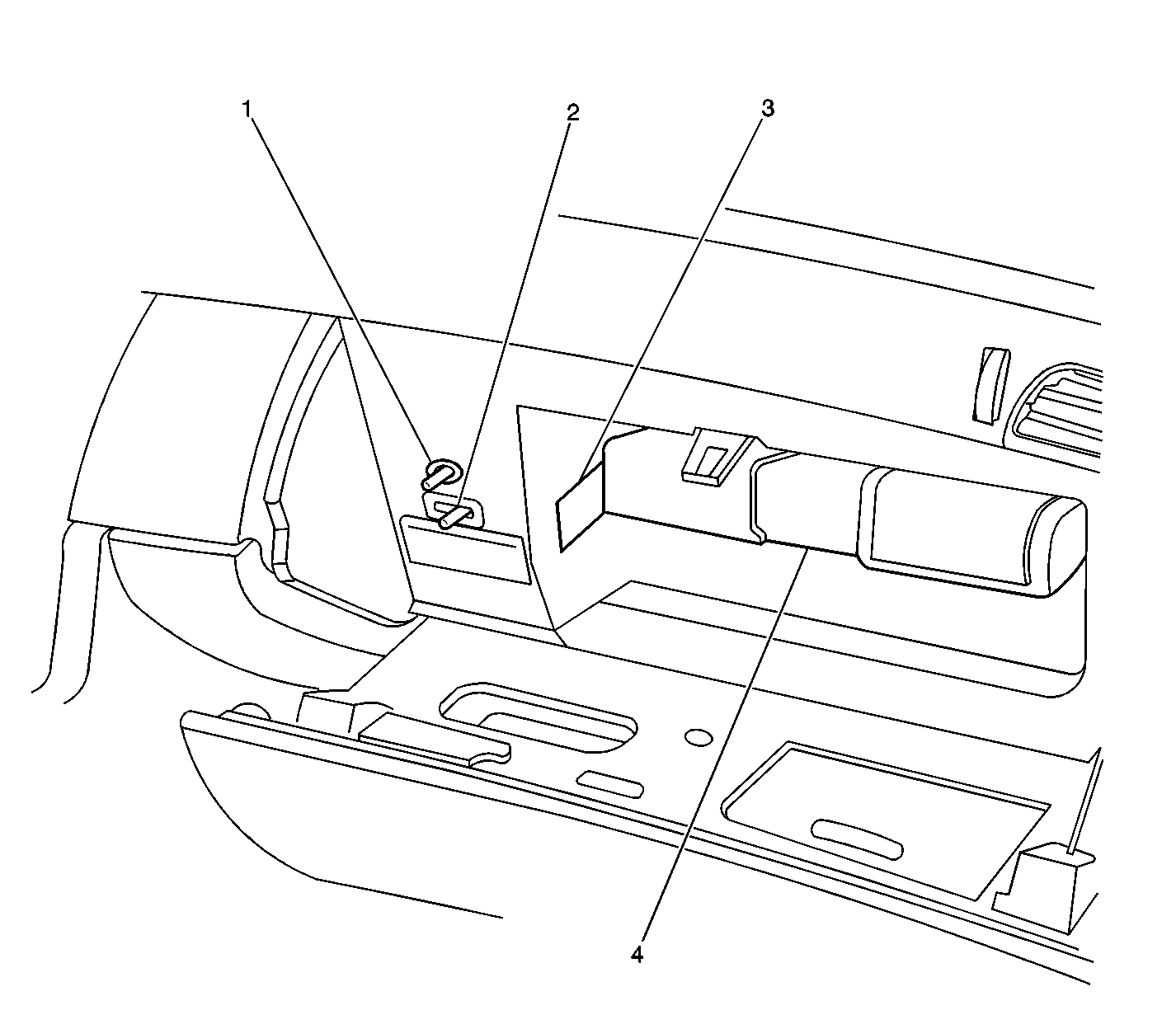 1
2
3
4