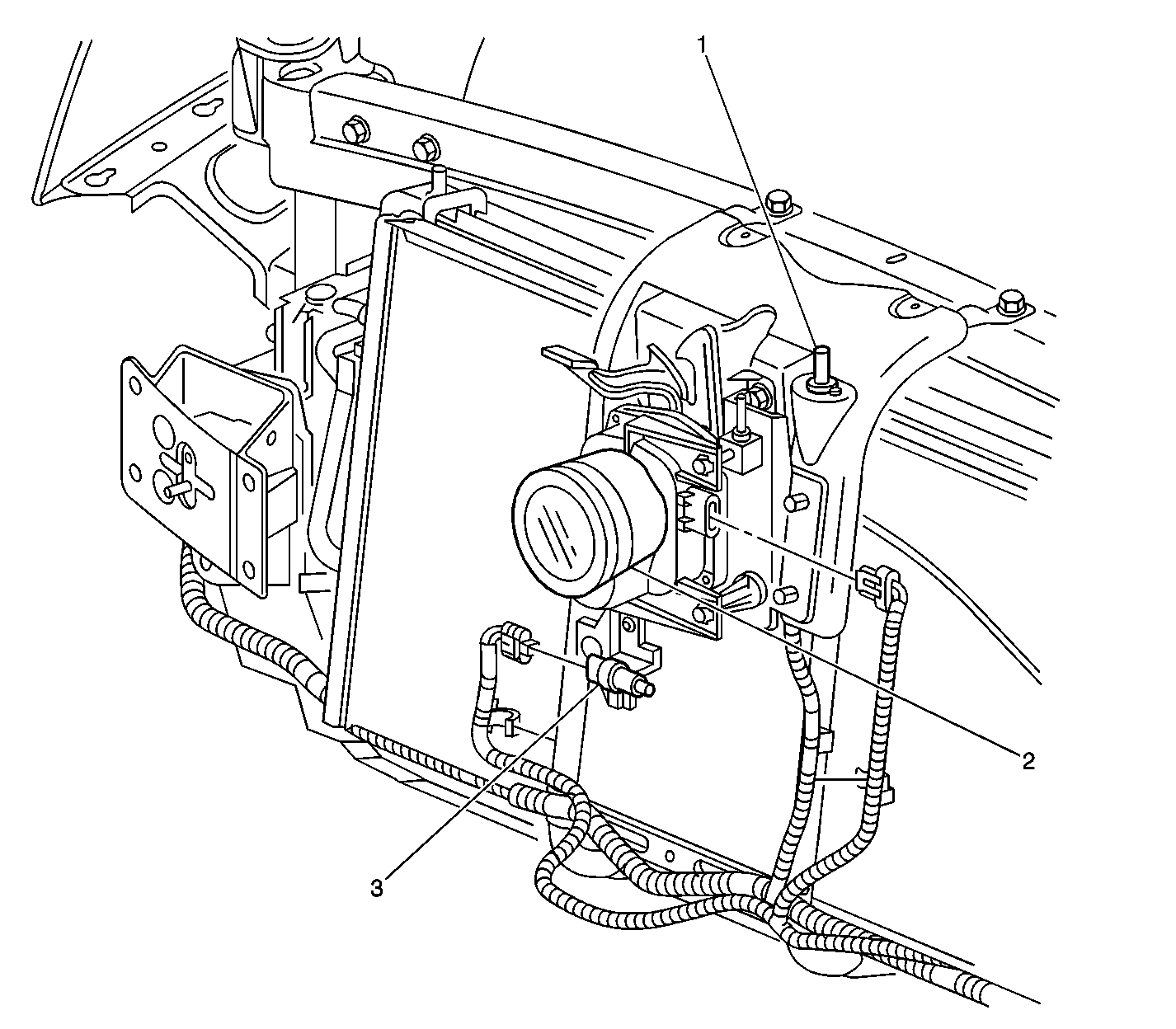 1
2
3