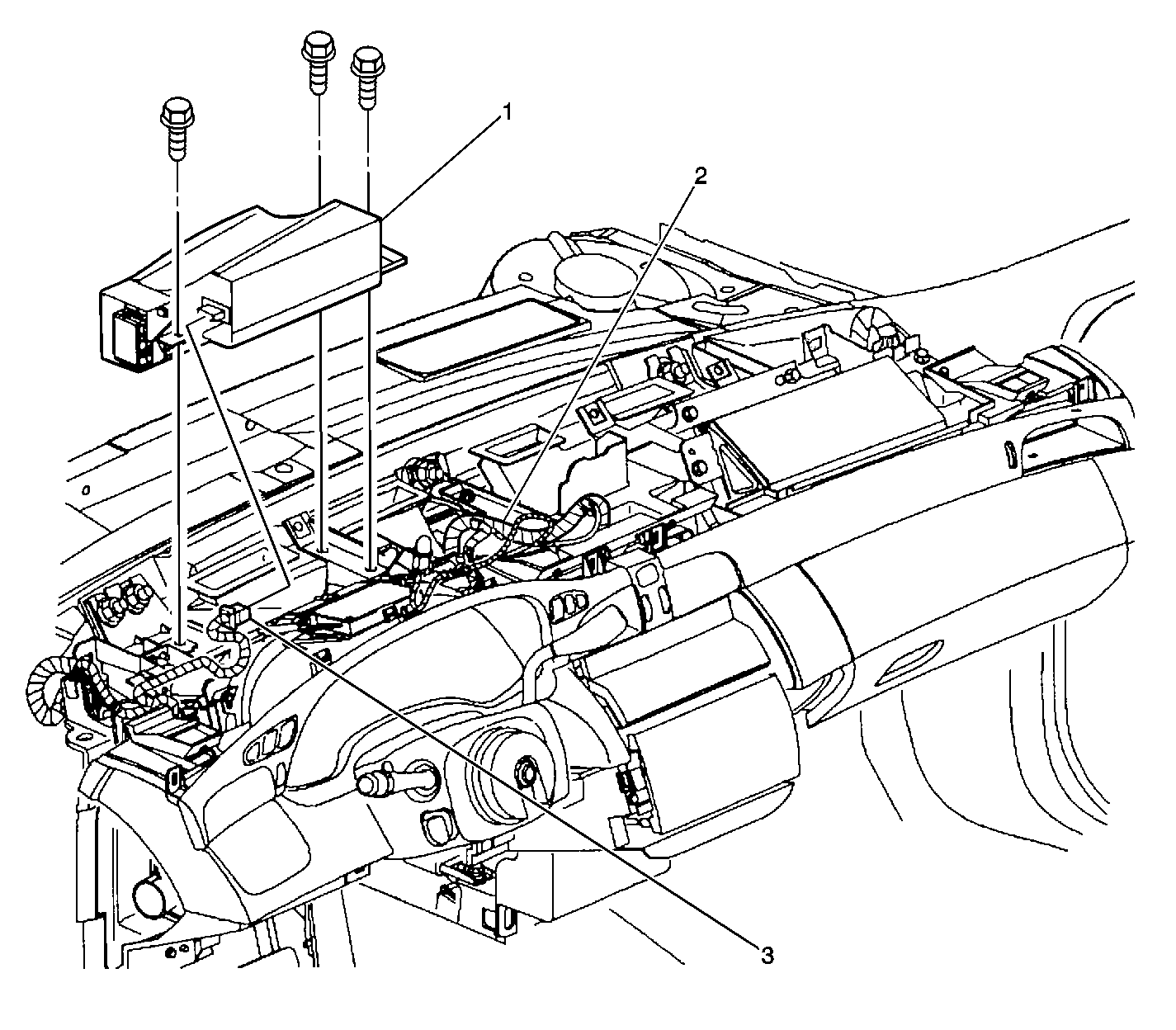 1
2
3