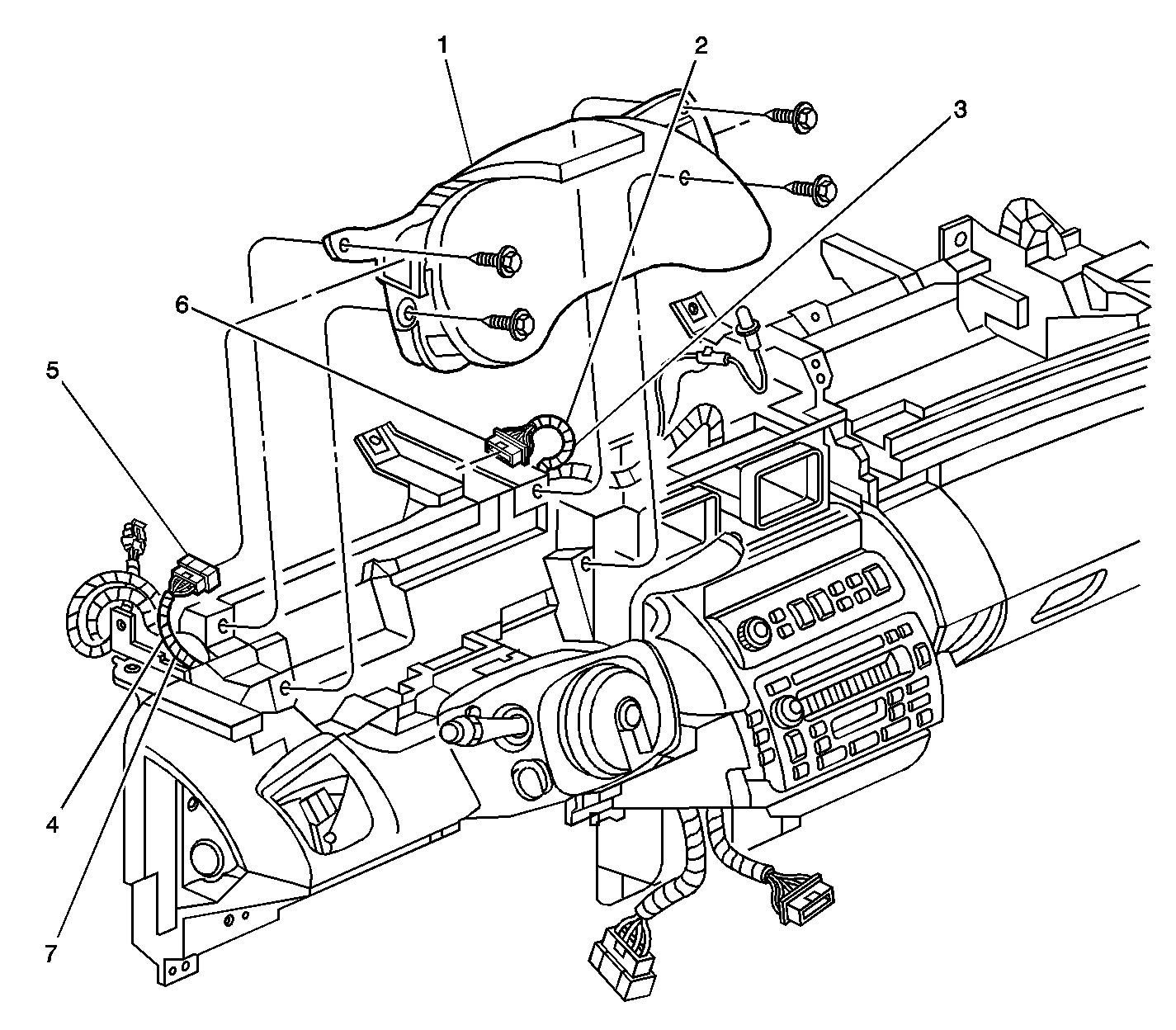 1
2
3
6
5
4
7