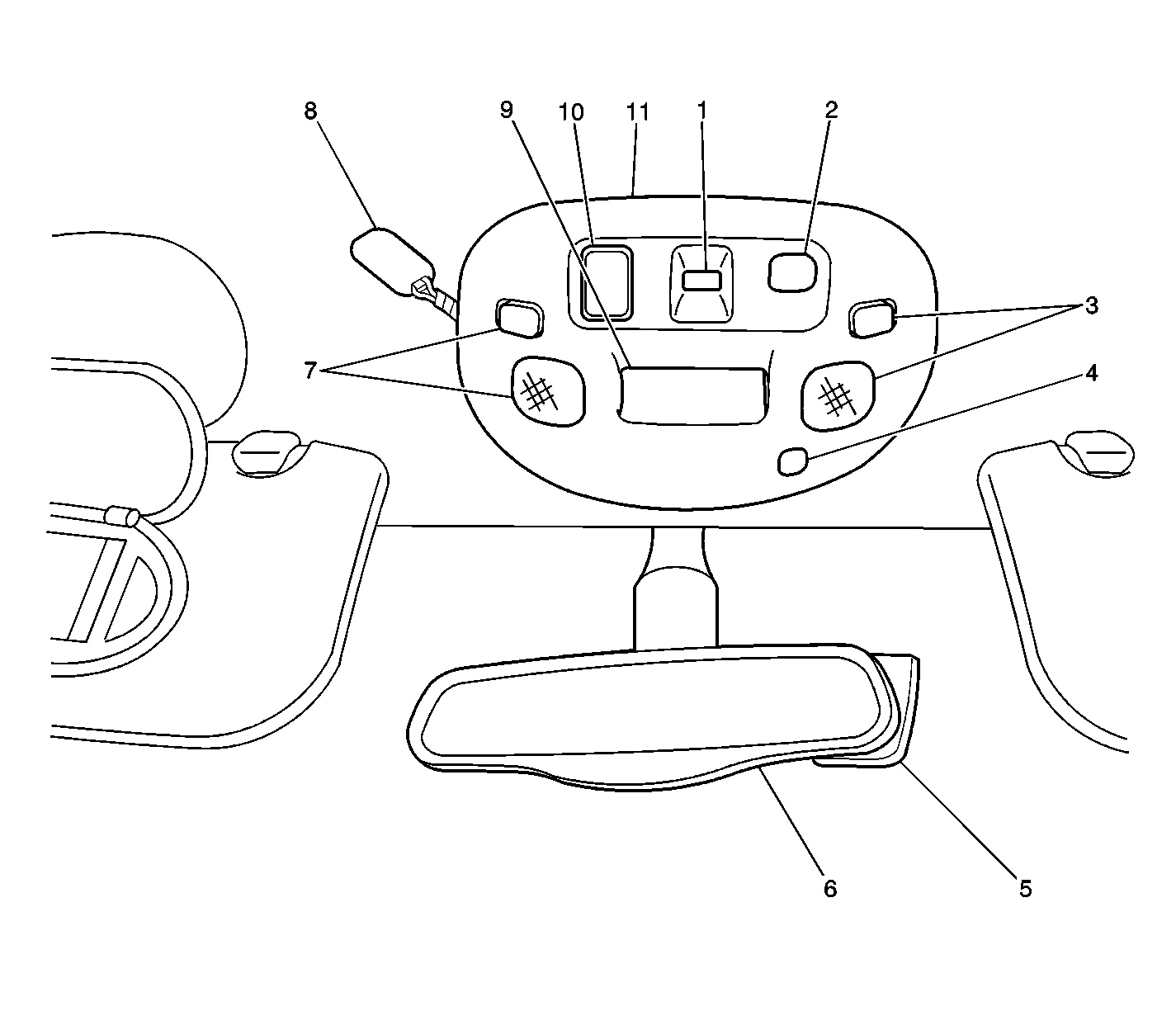 8
9
10
11
1
2
3
7
4
6
5