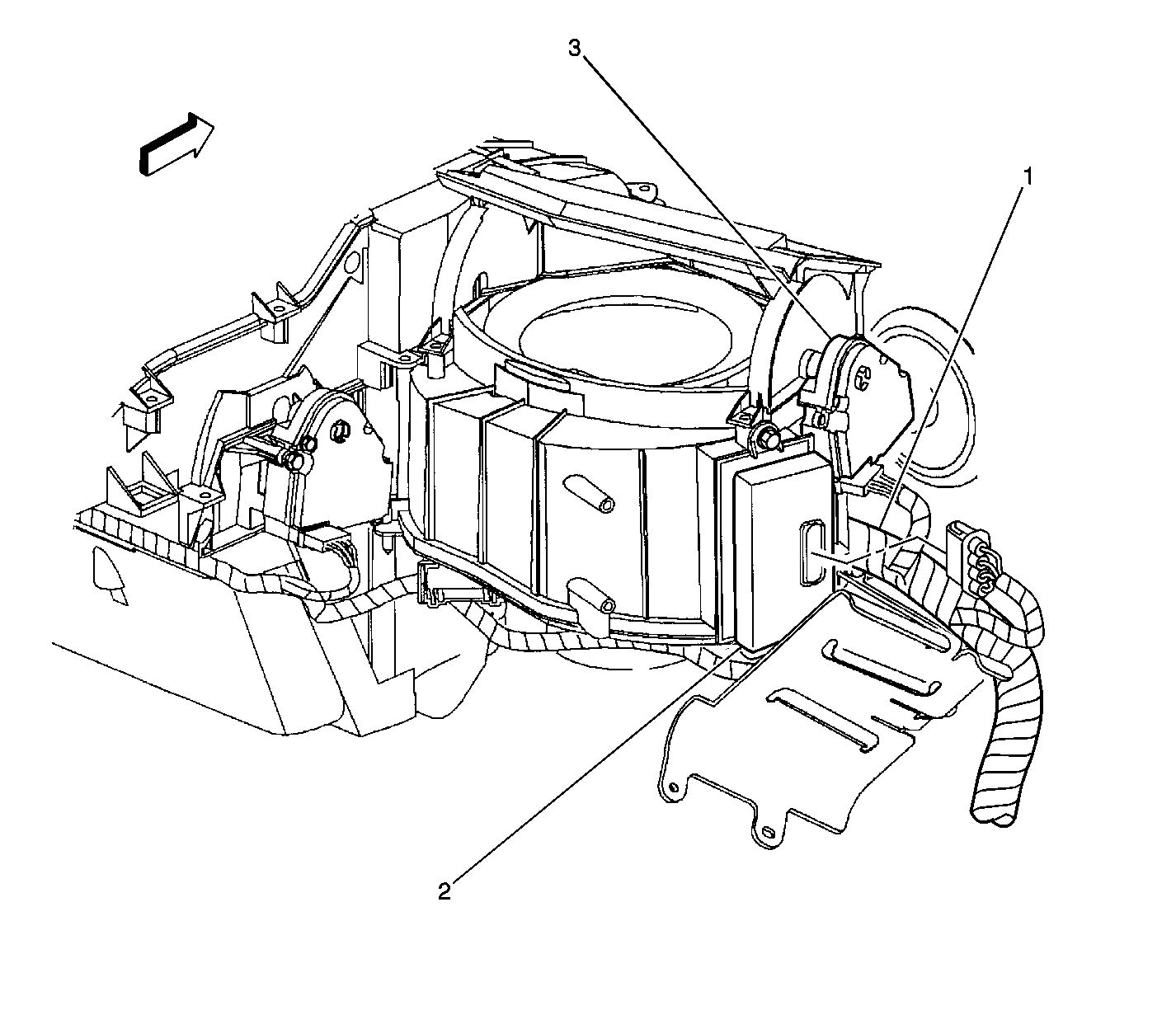 3

1

2