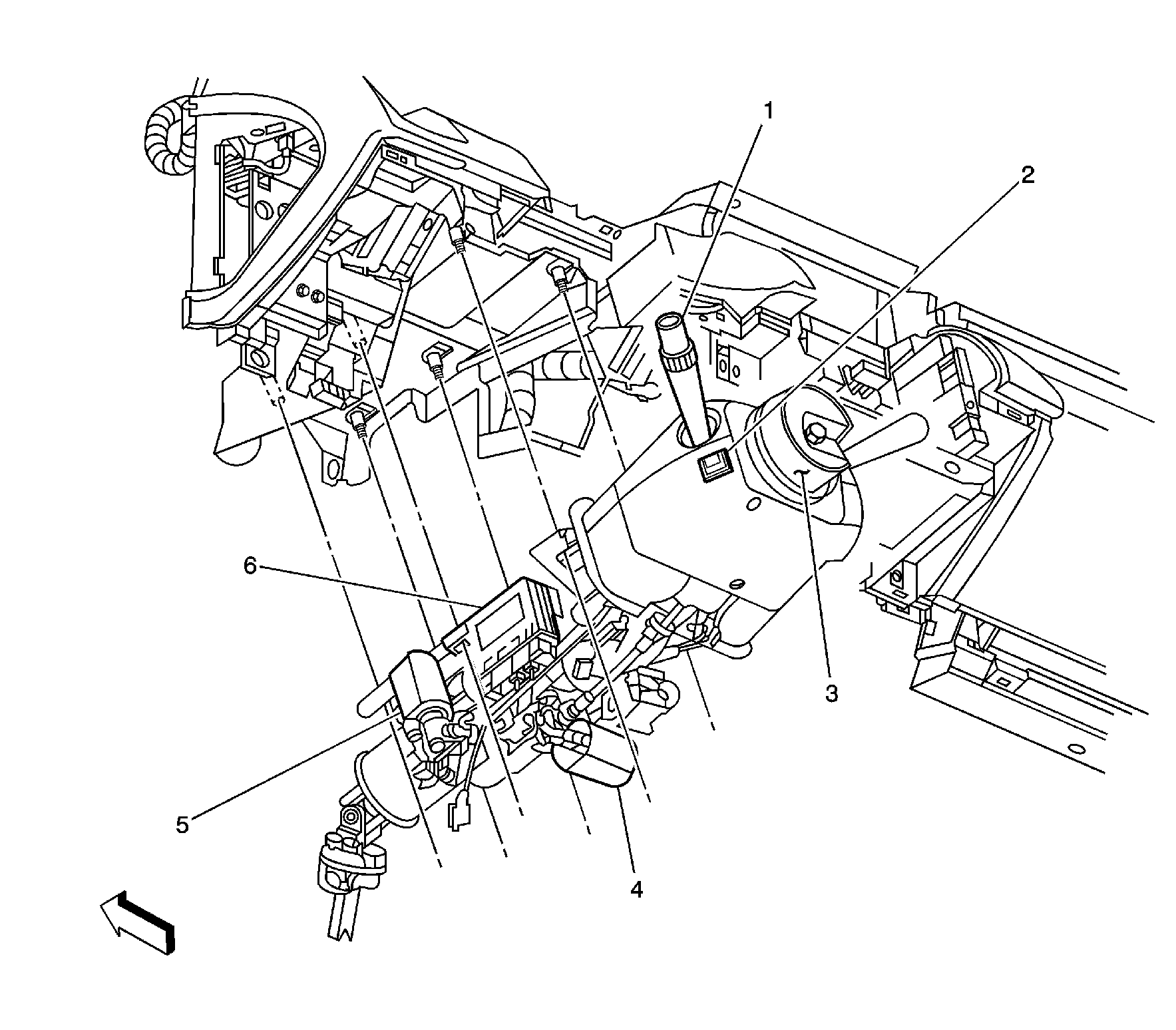 1
2
6
3
5
4