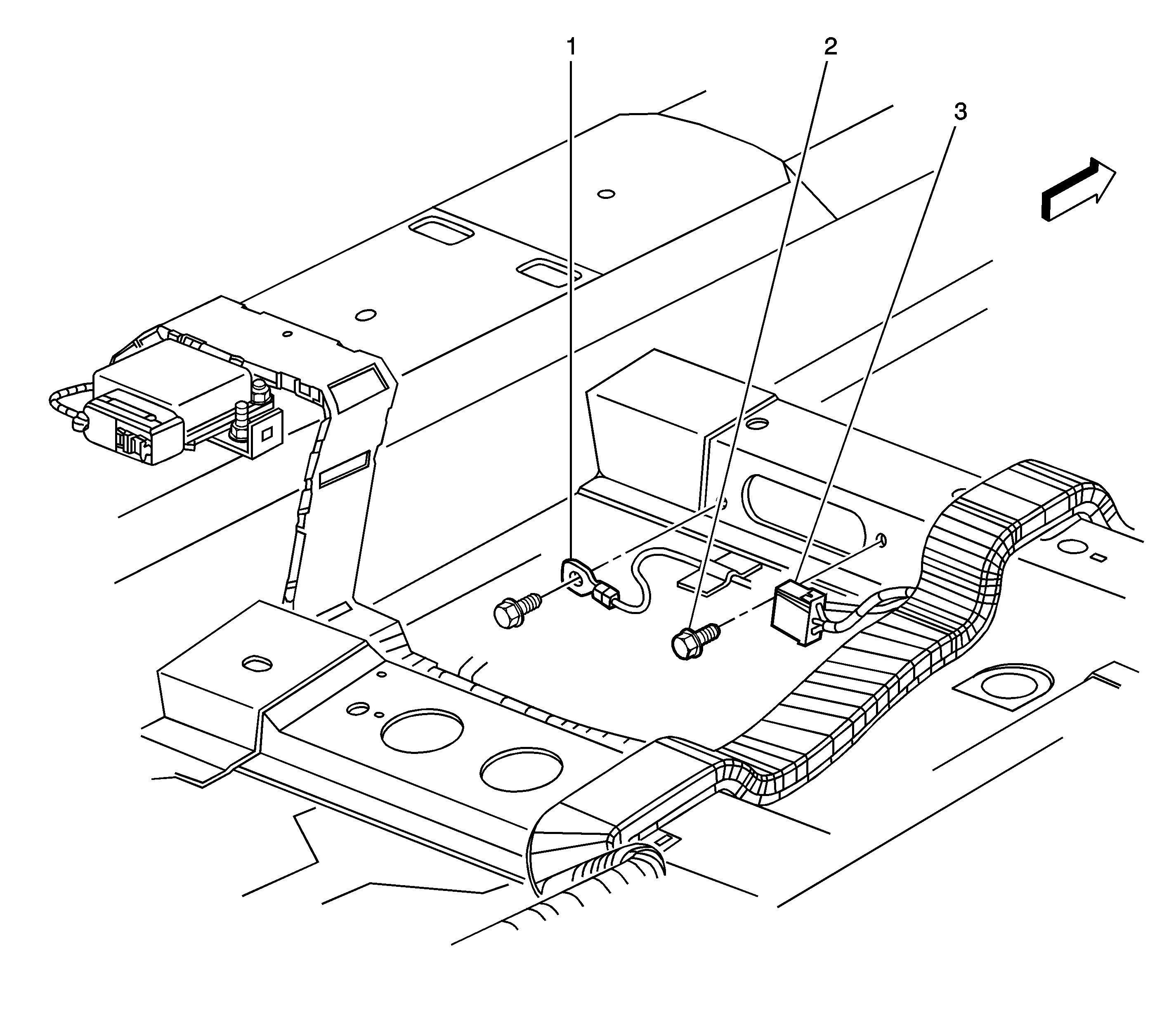 1
2
3