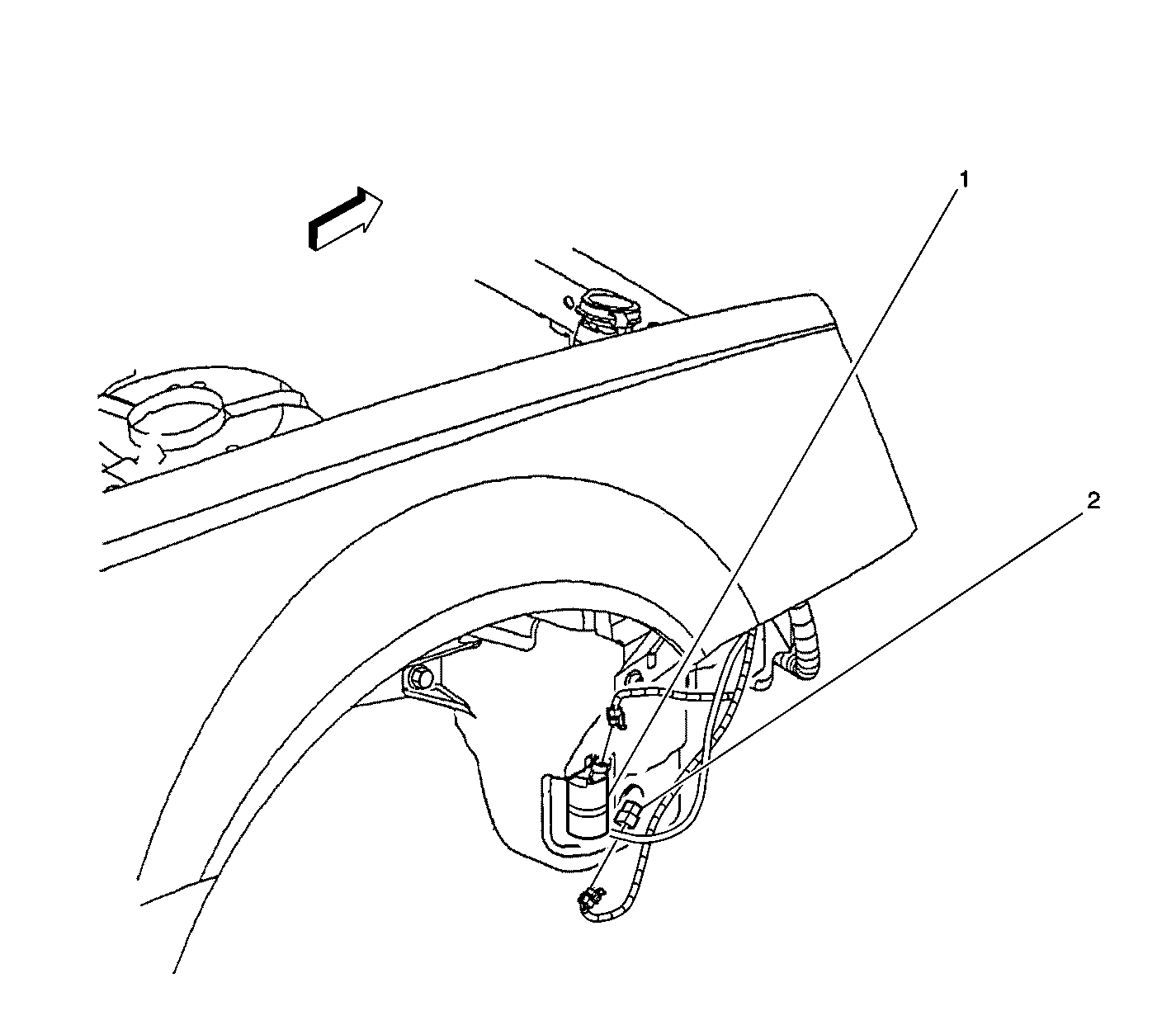 1
2