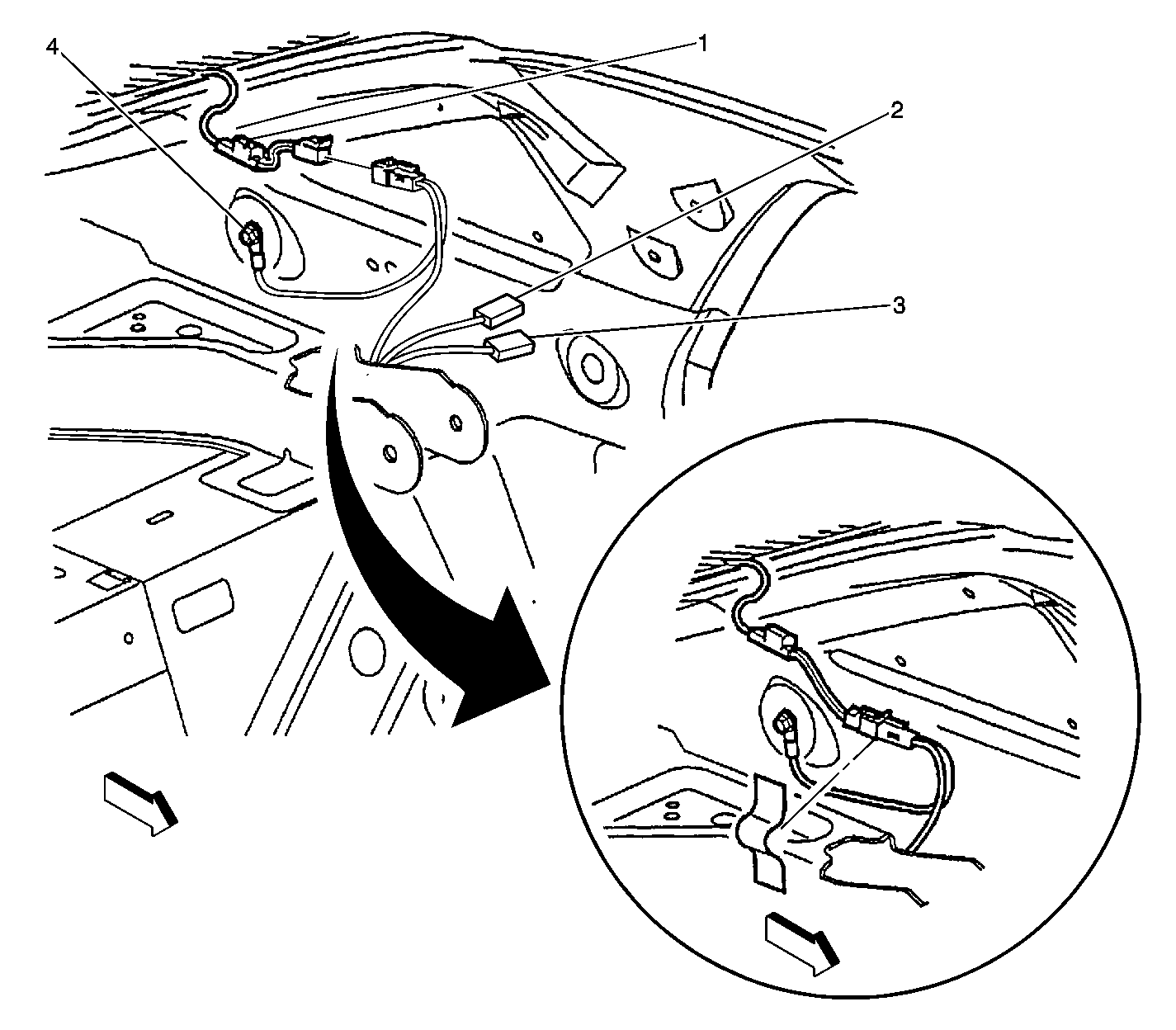 4
1
2
3