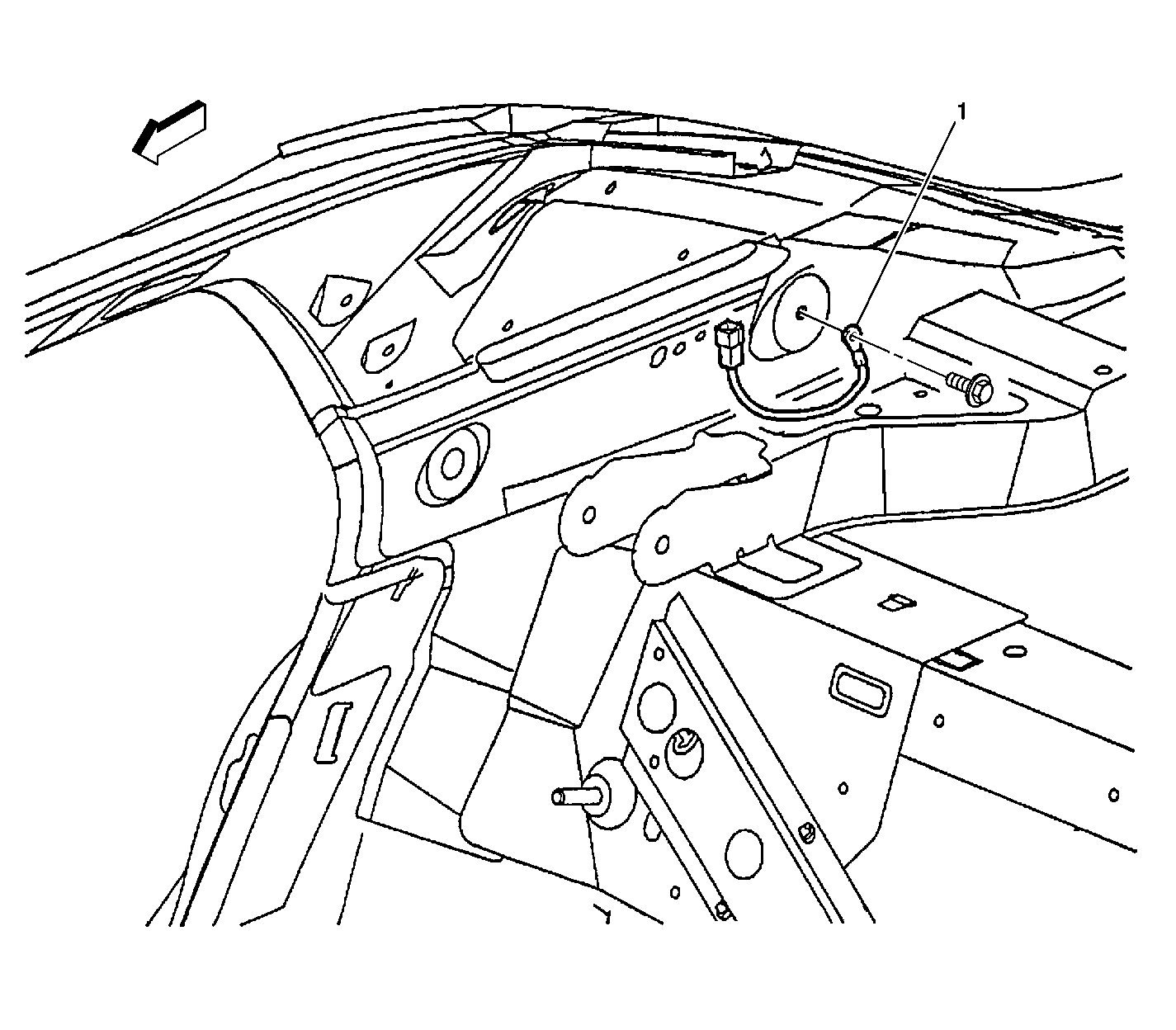 1