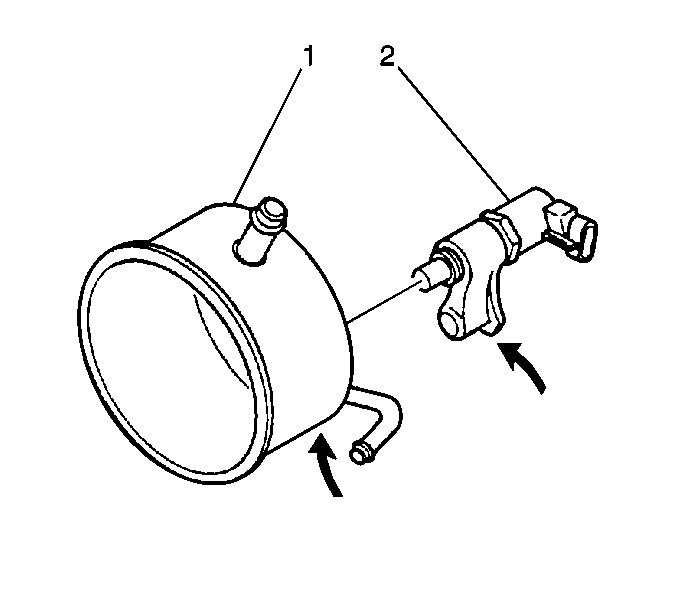 1

2