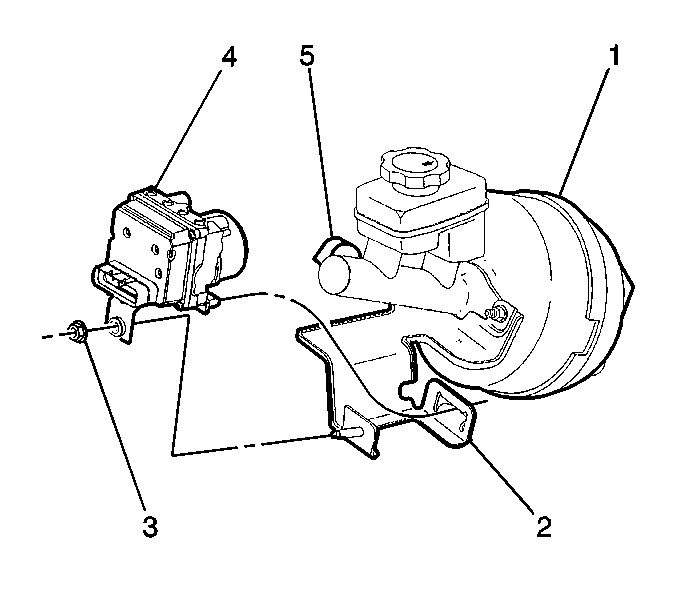 4
5
1
3
2