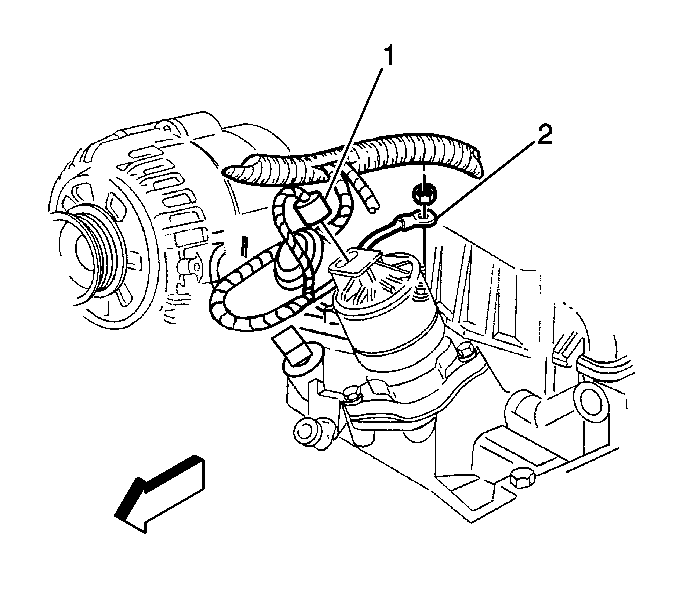 1
2