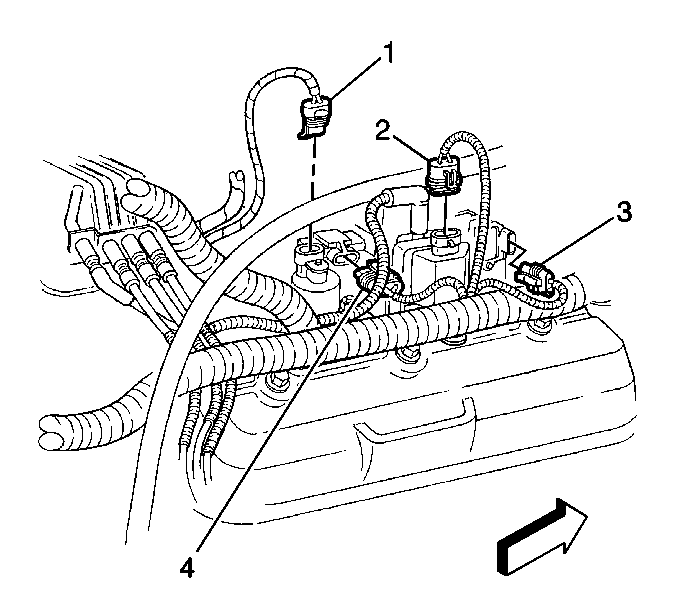 1
2
3
4