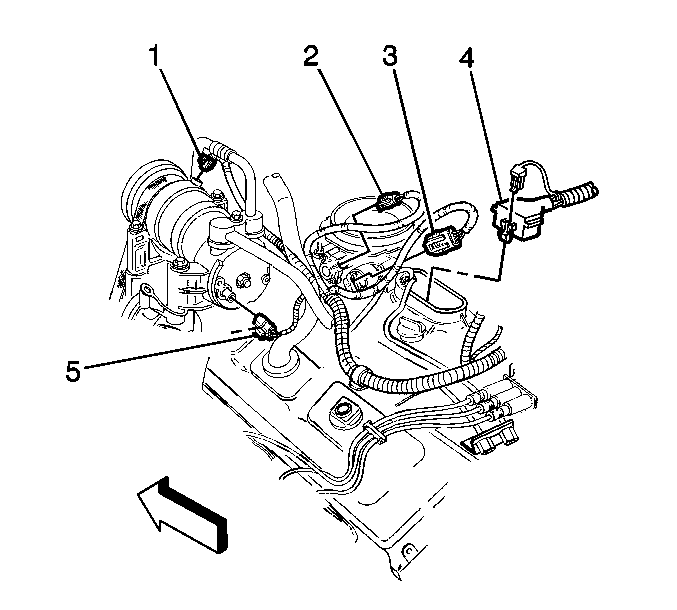 1
2
3
4
5