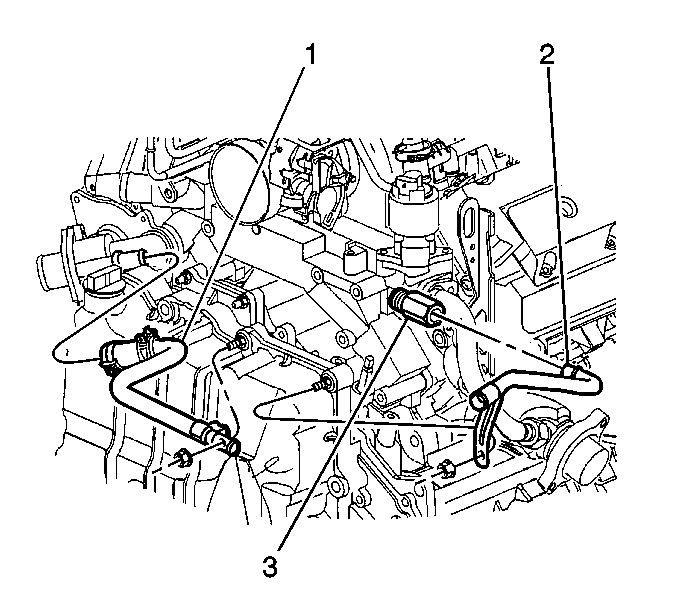 1
2
3