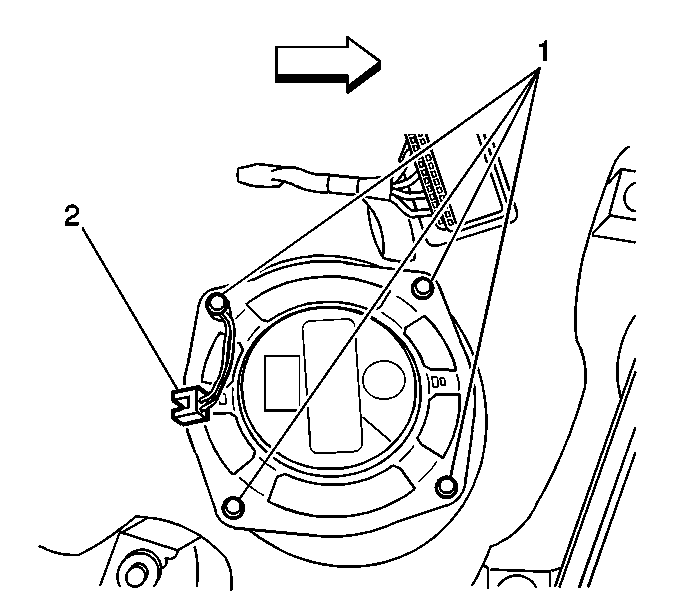 1
2