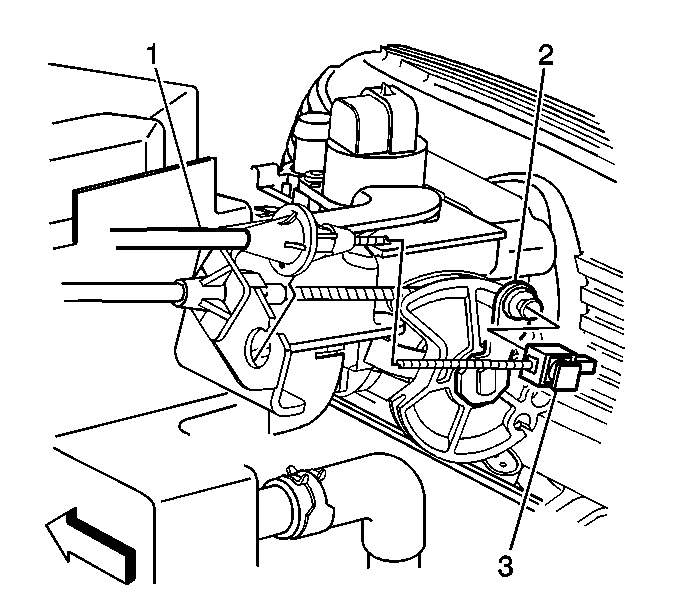 1
2
3