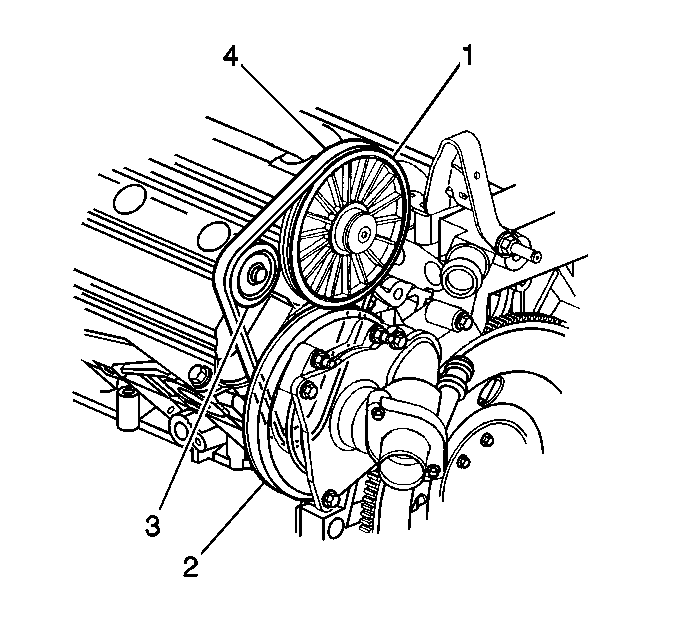 4
1
3
2