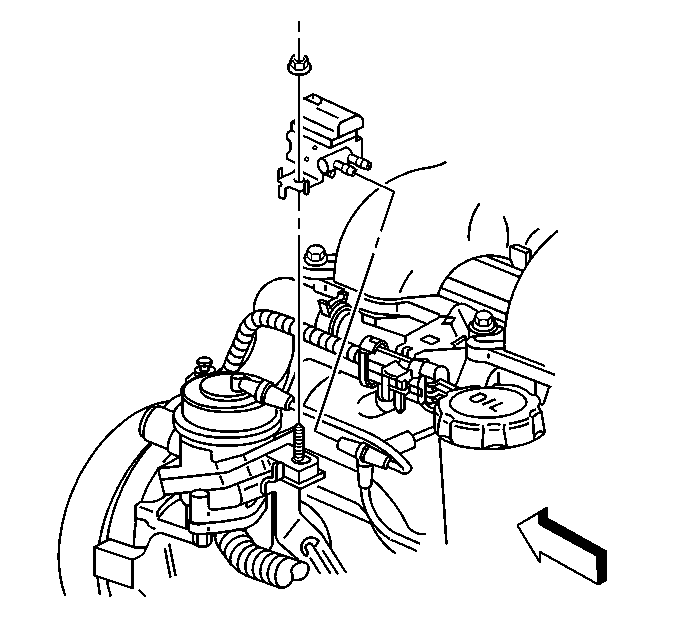 OIL