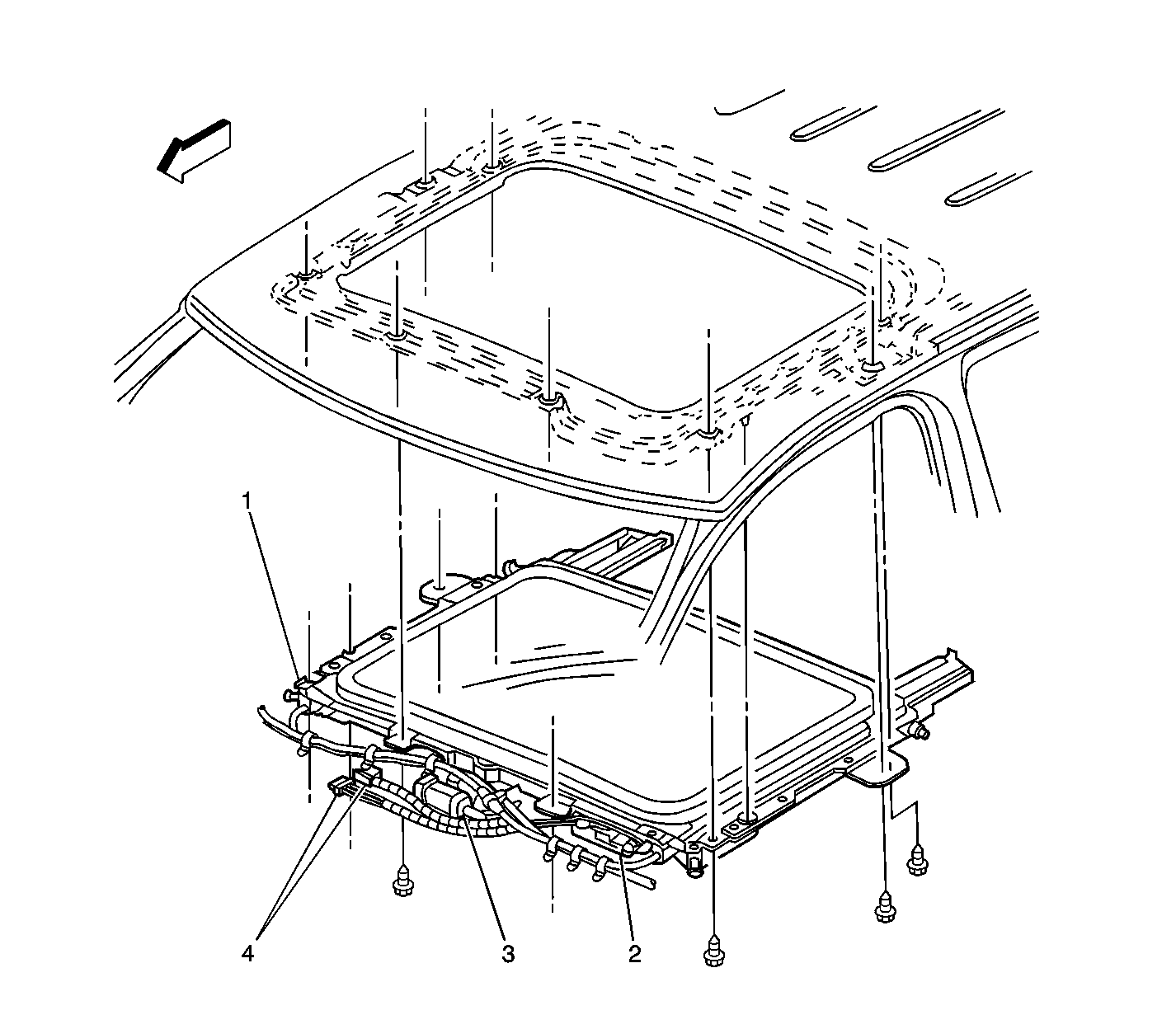 1

4

3

2