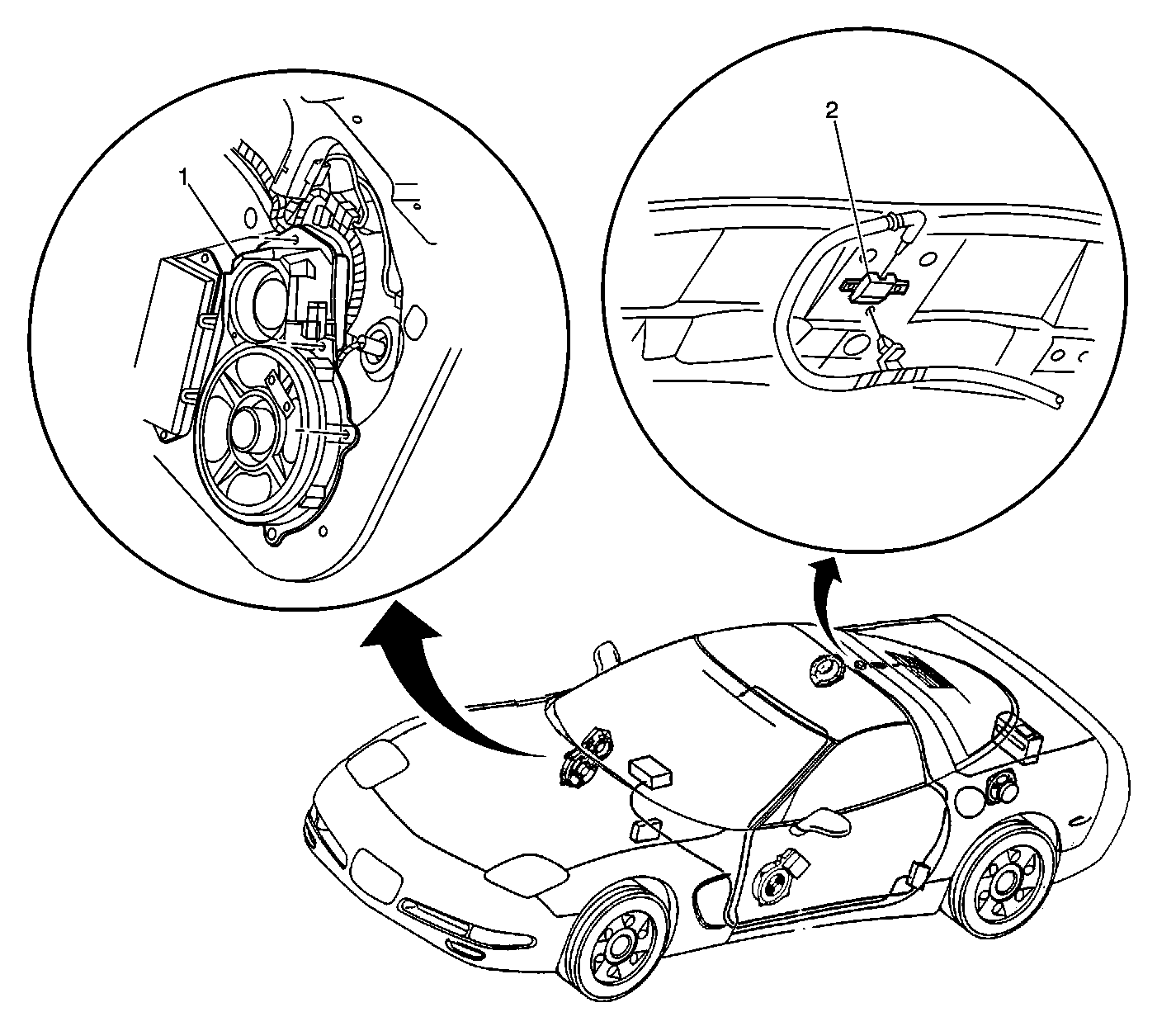 1
2