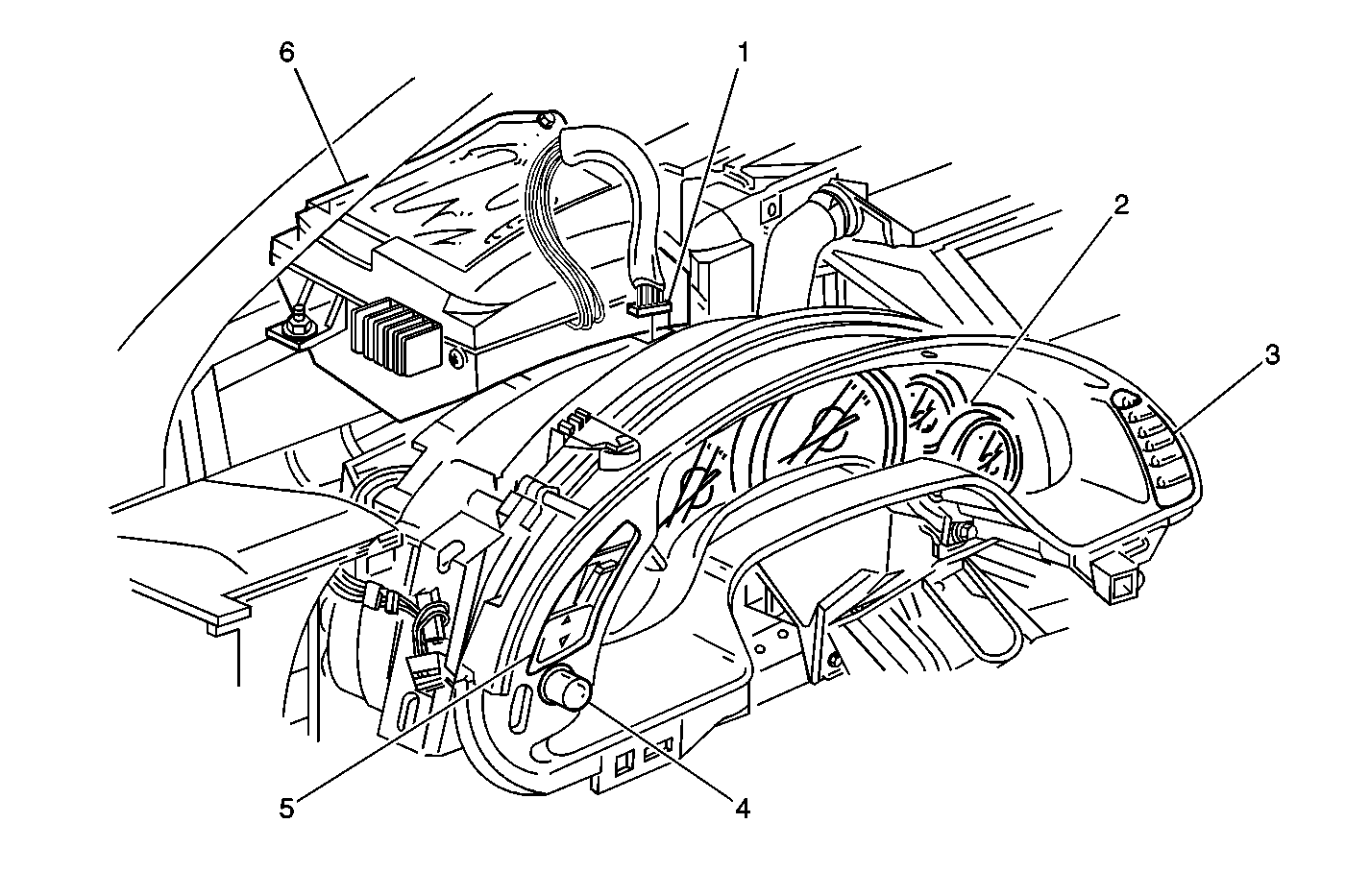 6
1
2
3
5
4