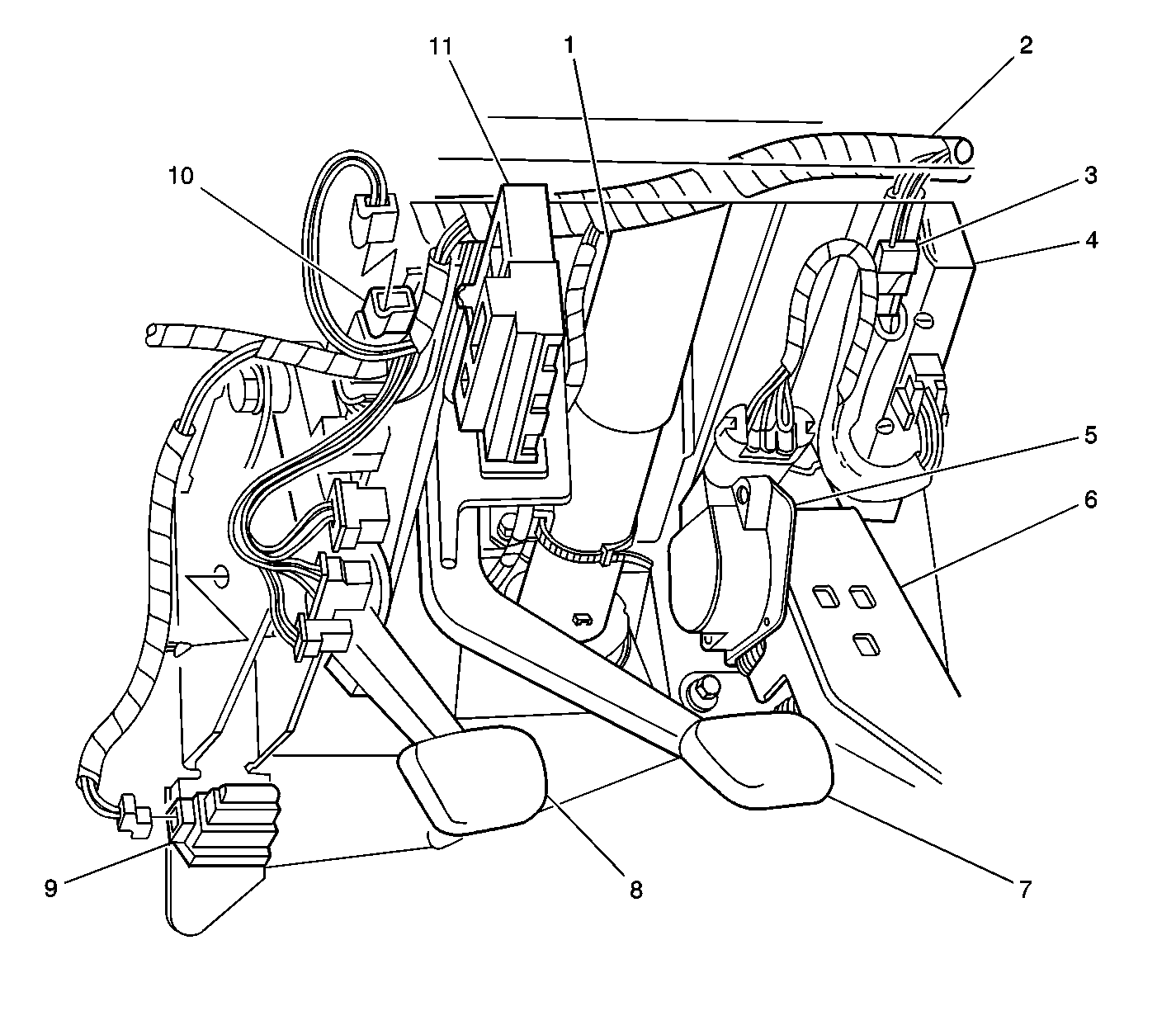 11
1
2
10
3
4
5
6
9
8
7