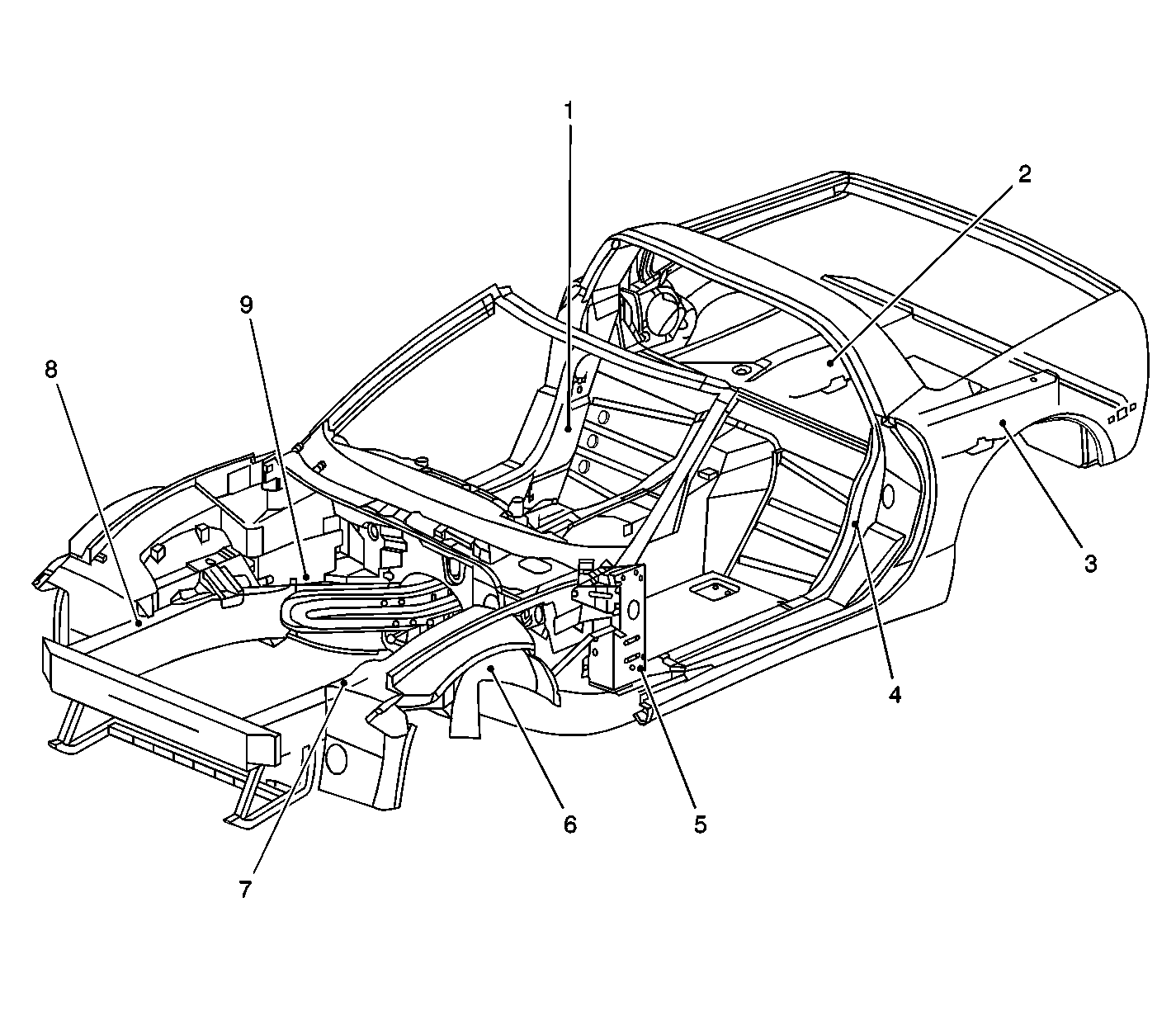 1
2
9
8
3
4
6
5
7