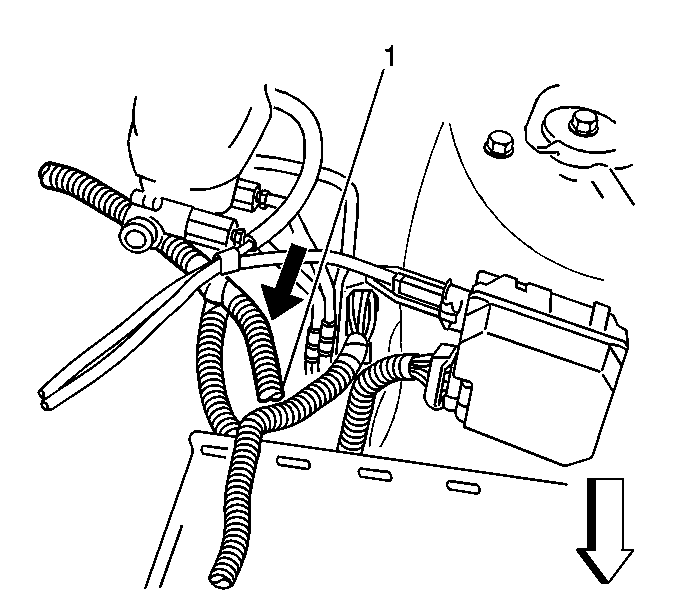 1