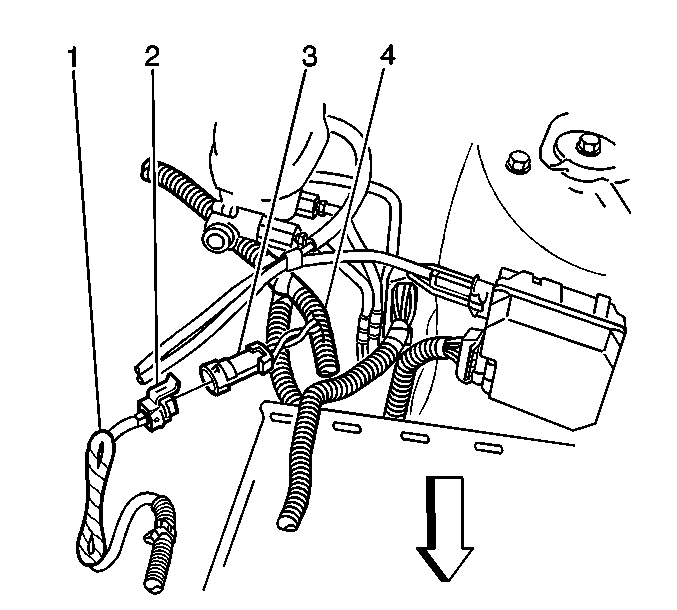 1 2 3 4