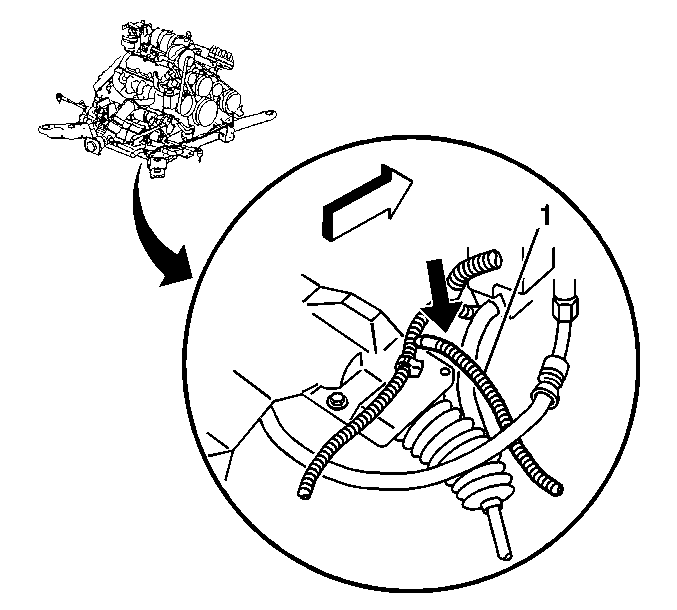 1